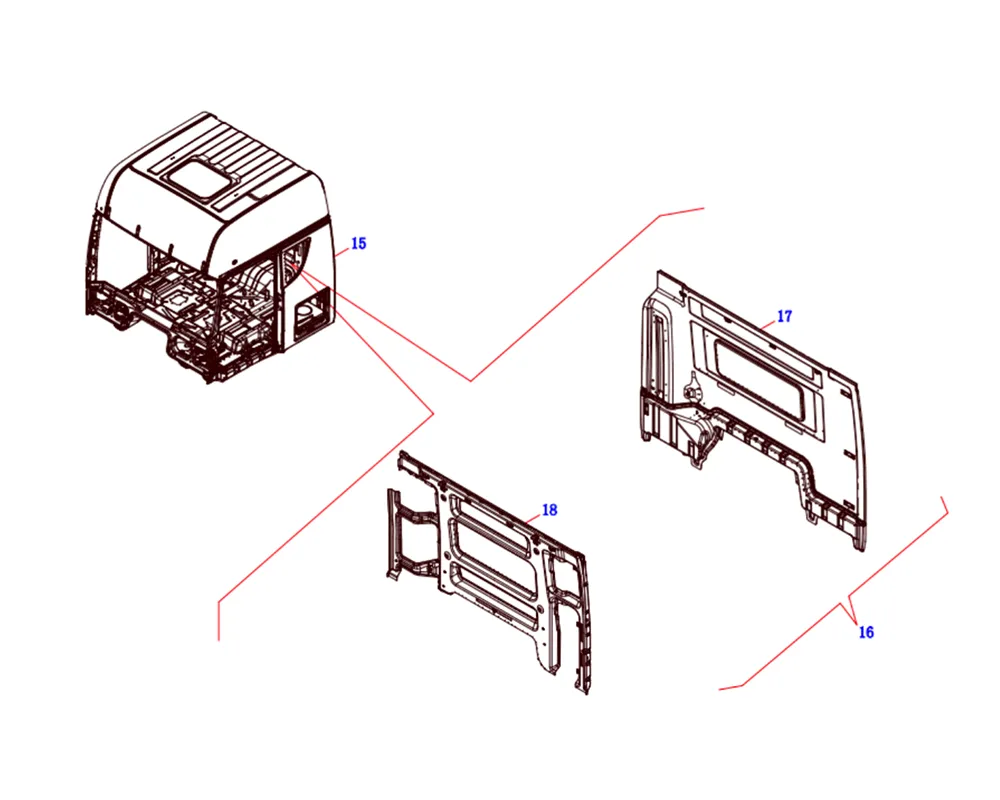 15

17

18

16