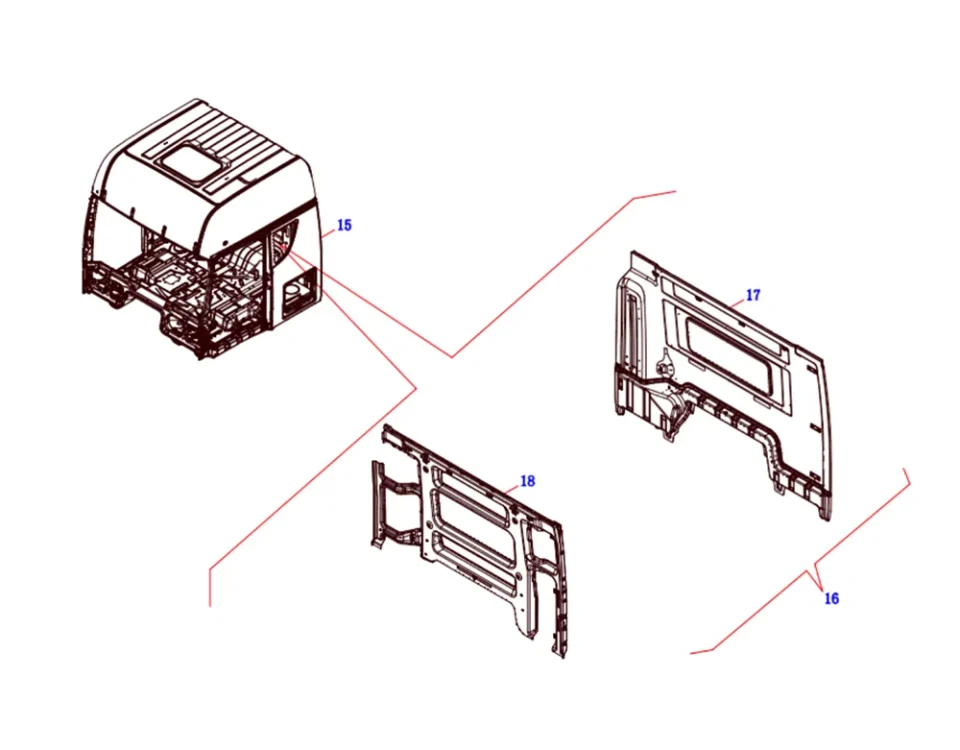 15
17
18
16