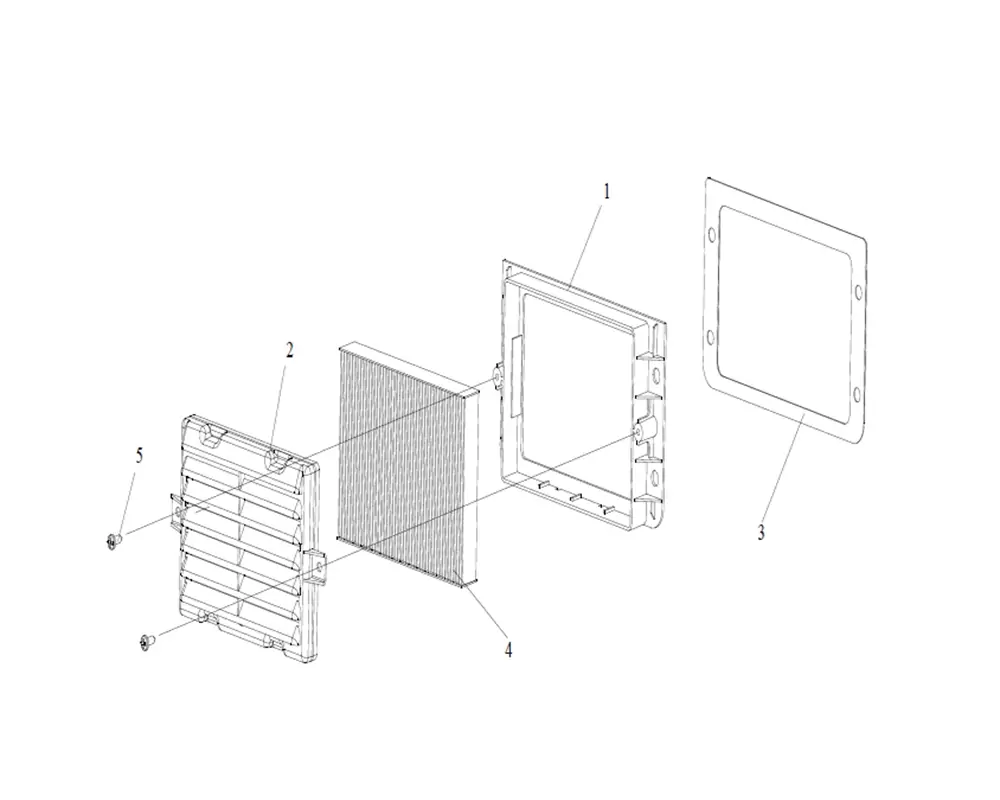 1
2
5
3
4