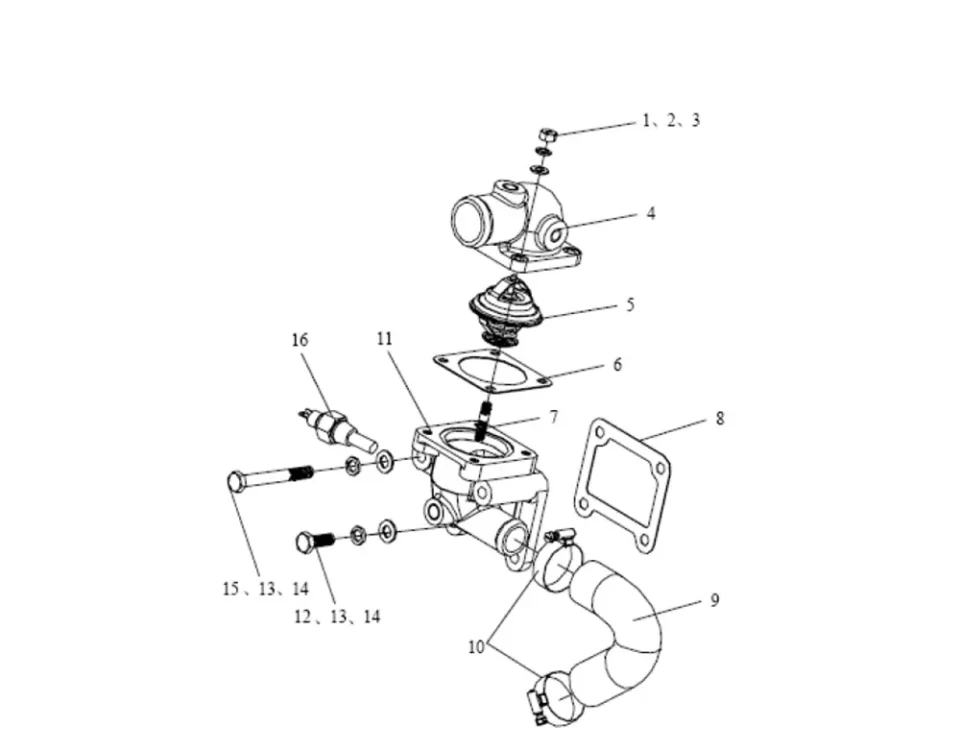 1、2、3
4
5
16
11
6
7
8
15、13、14
12、13、14
9
10