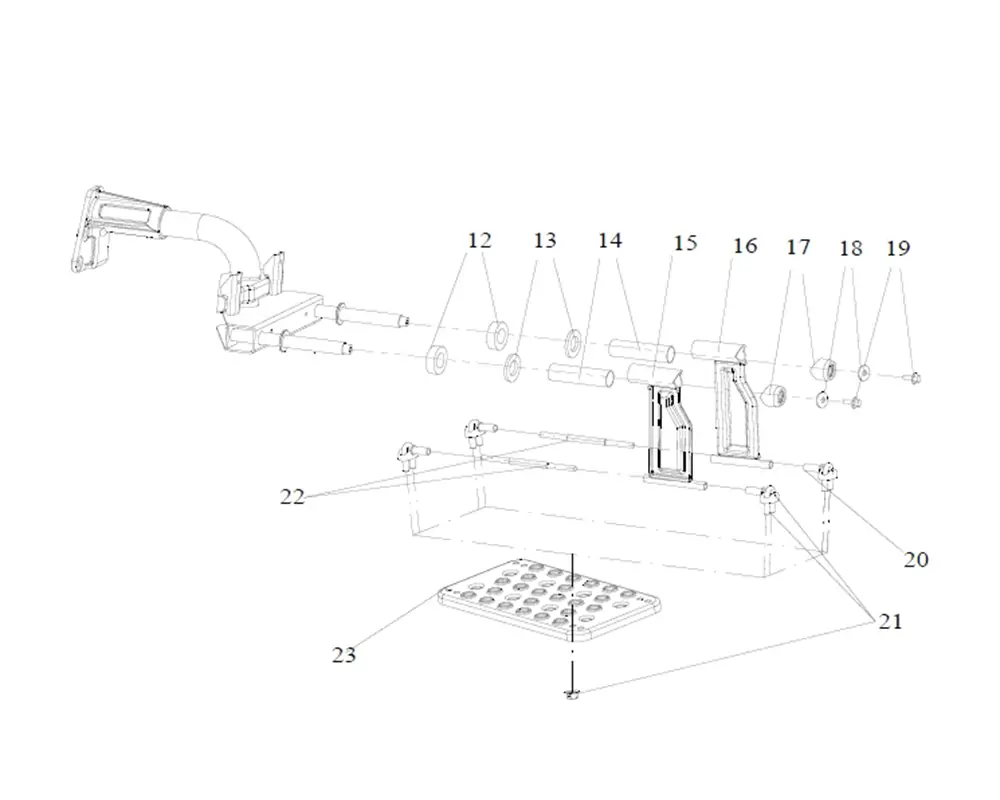 12 13 14 15 16 17 18 19

22

20

21

23