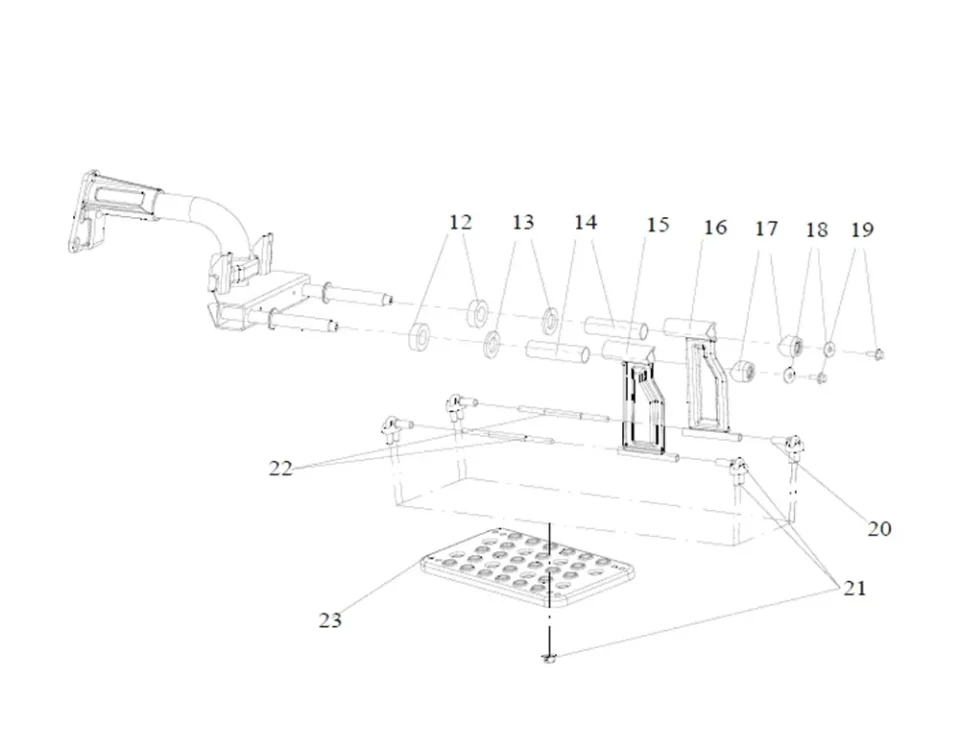 12 13 14 15 16 17 18 19

22

20

21

23