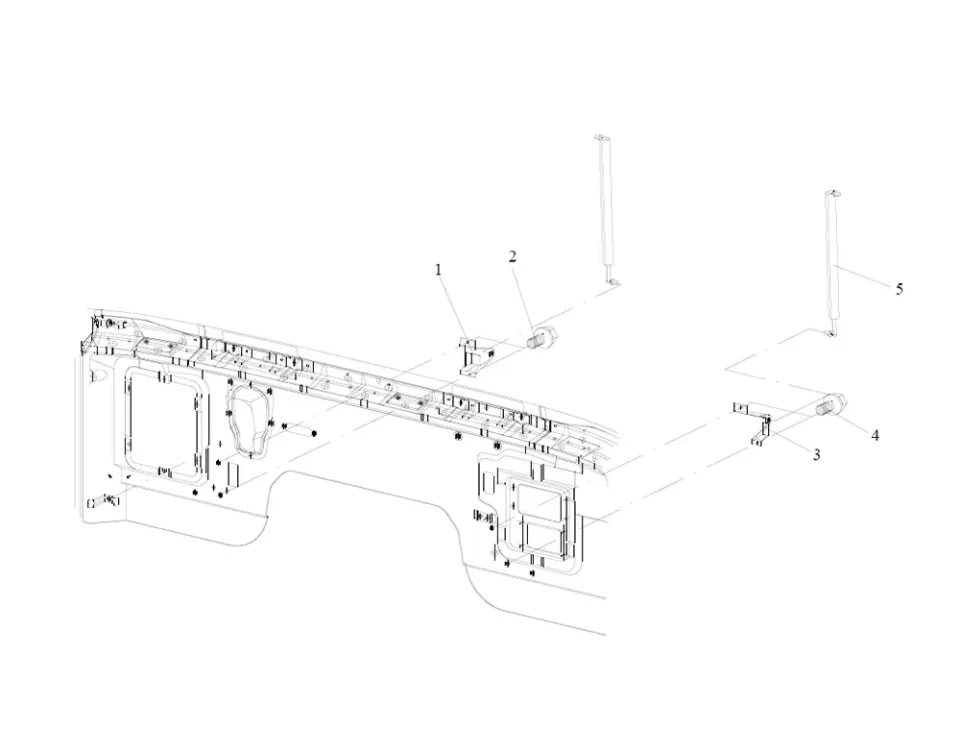 1
2
5
4
3