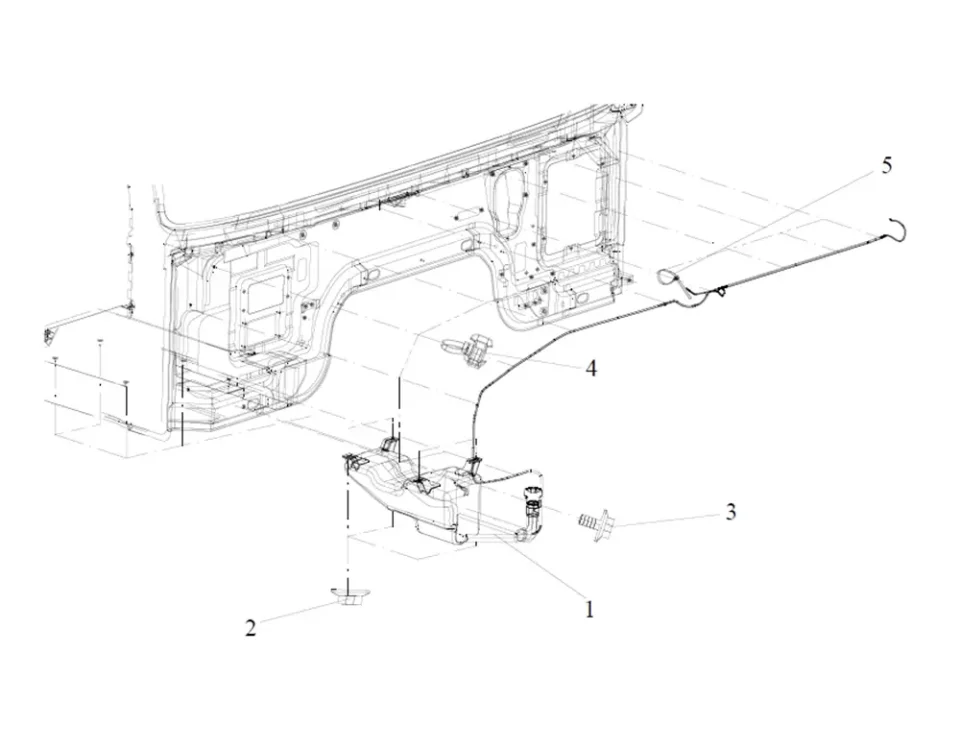 5
4
3
1
2