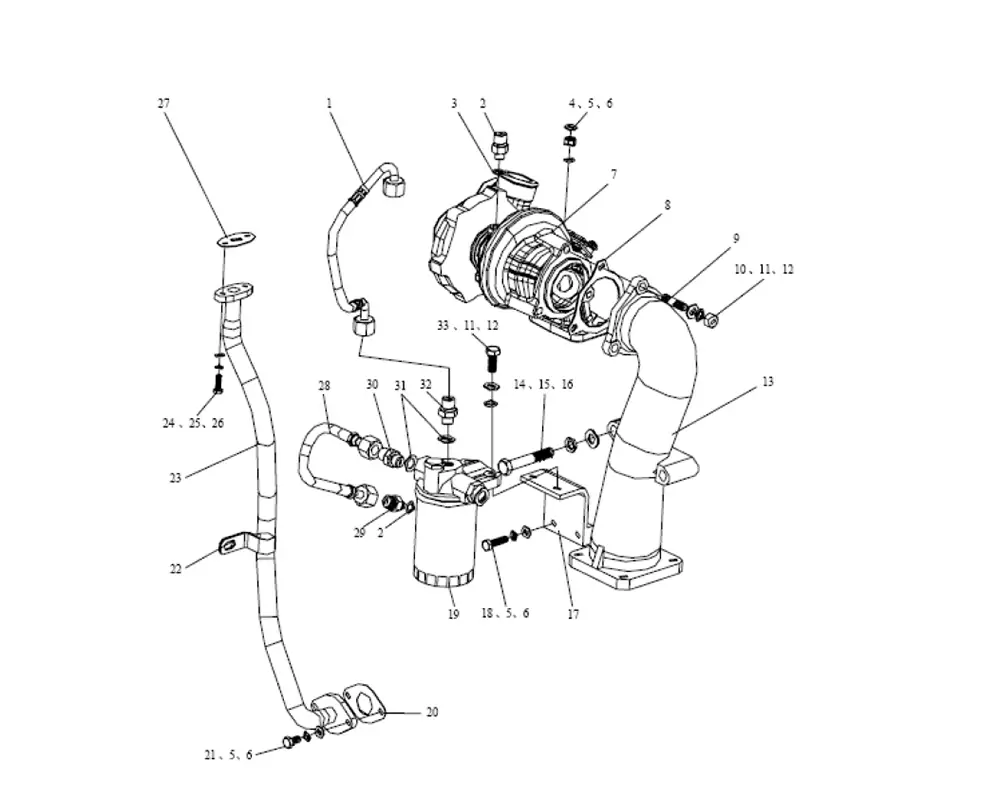 27
1
3
2
4、5、6
7
8
9
10、11、12
33、11、12
13
28
30
31
32
14、15、16
24、25、26
23
29
2
22
19
18、5、6
17
30
21、5、6