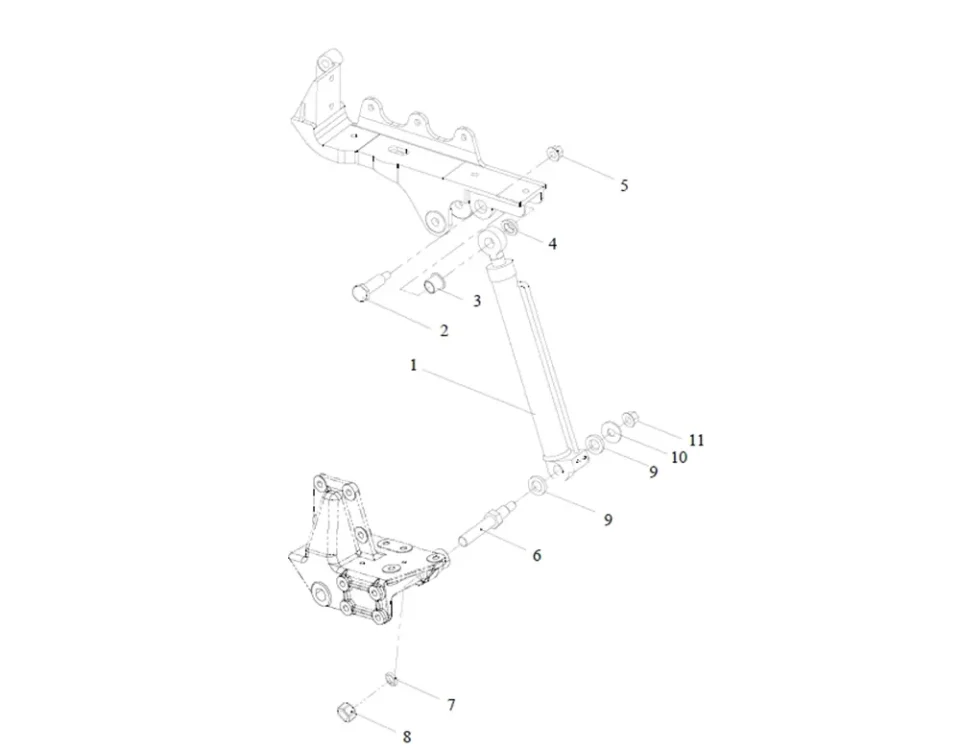 5
4
3
2
1
11
10
9
9
6
7
8