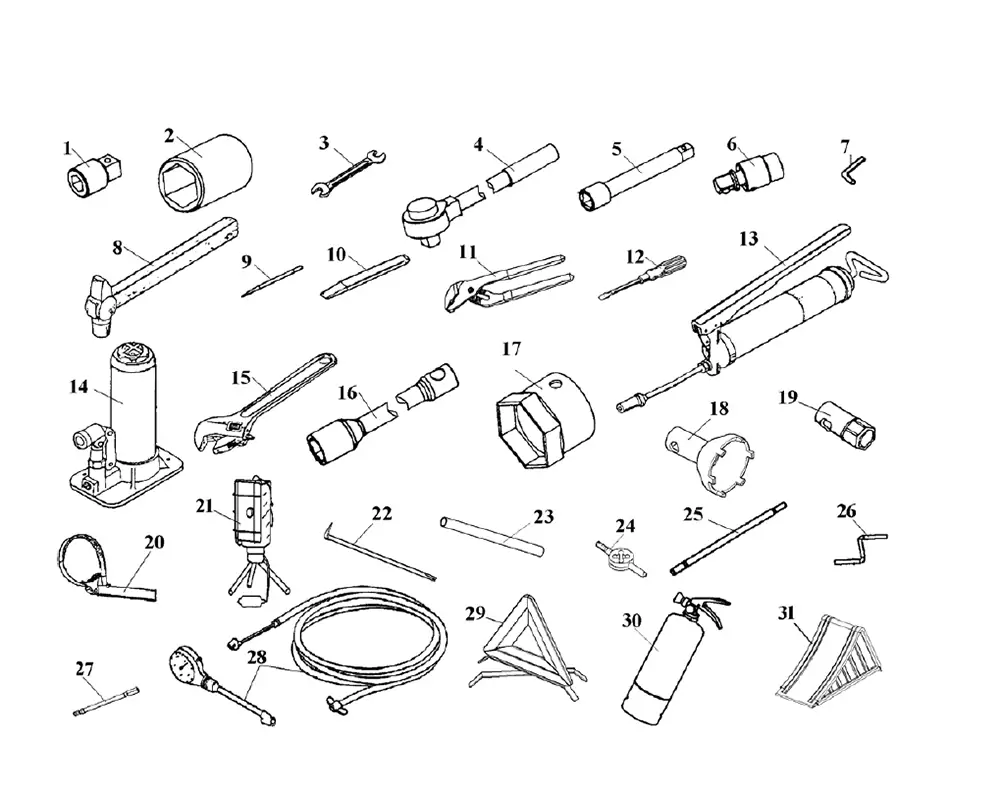 1
2
3
4
5
6
7
8
9
10
11
12
13
14
15
16
17
18
19
20
21
22
23
24
25
26
27
28
29
30
31