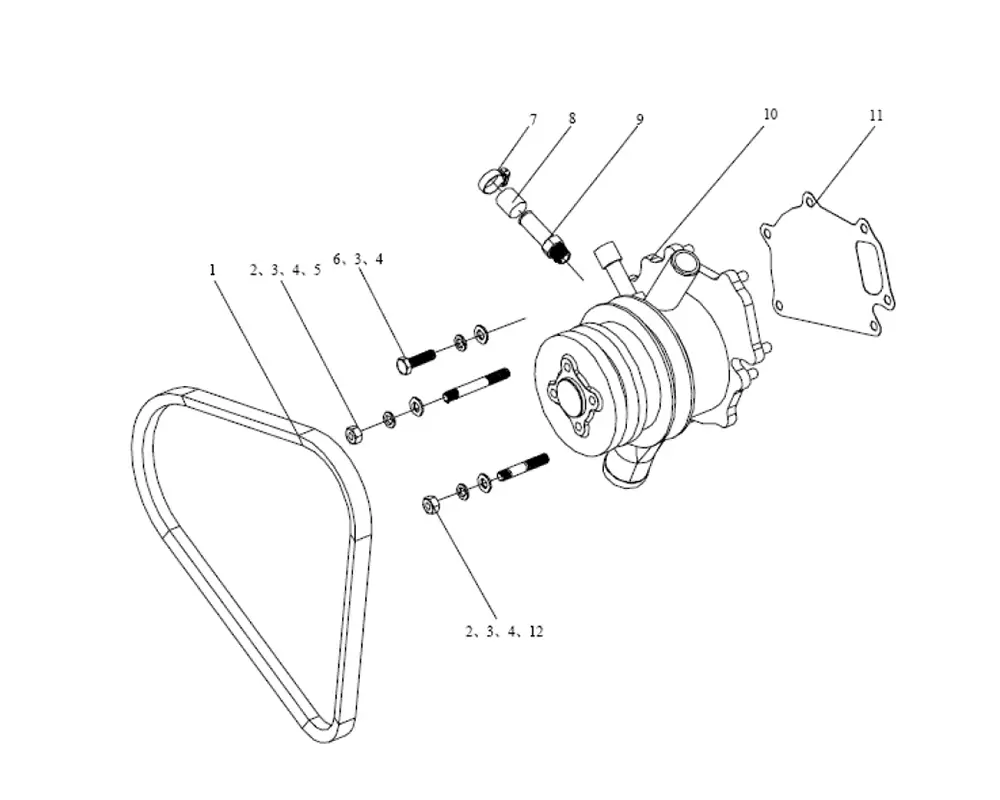 7
8
9
10
11
1
2、3、4、5
6、3、4
2、3、4、12