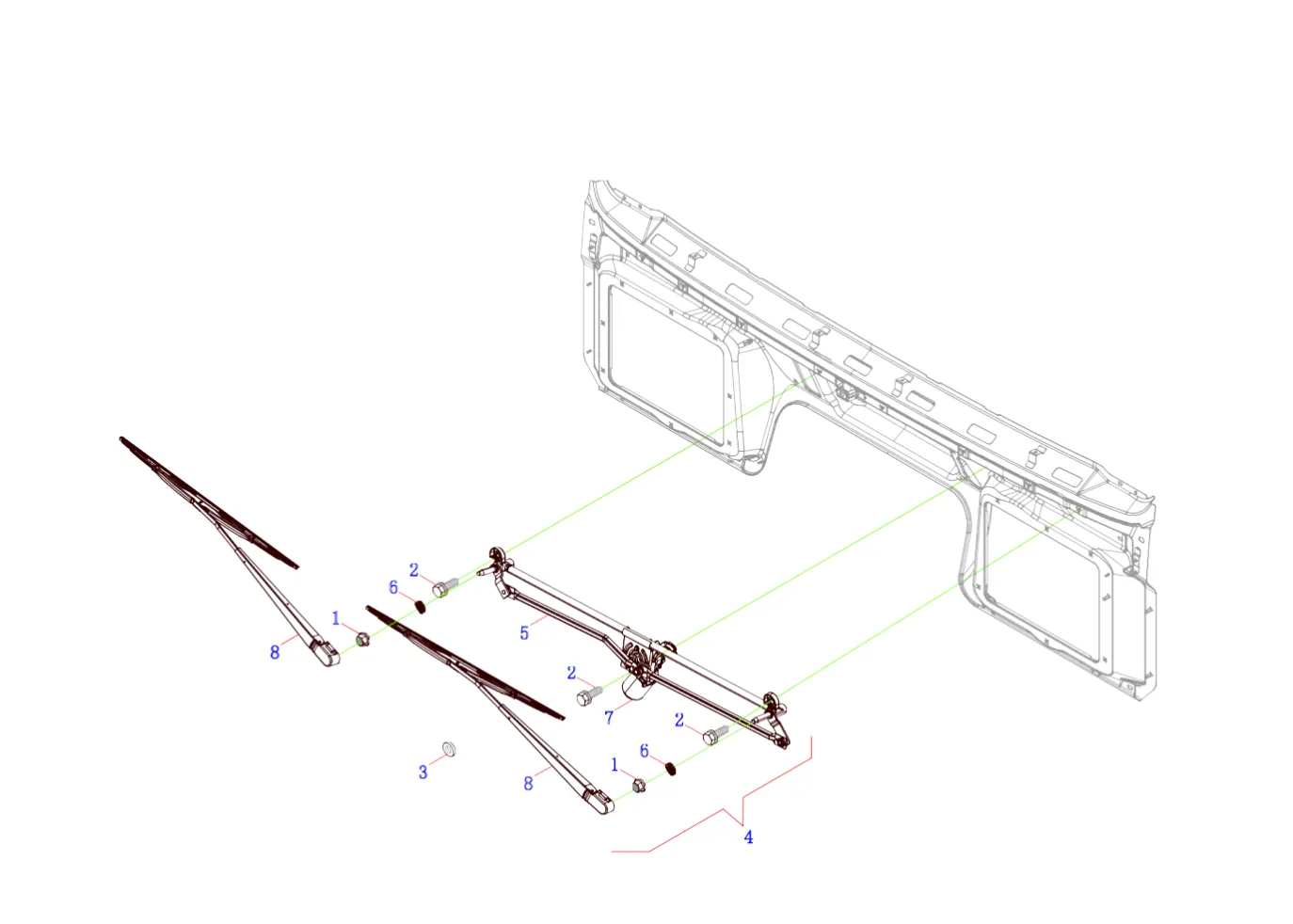 2
6
1
8
5
2
7
2
6
1
3
8
4