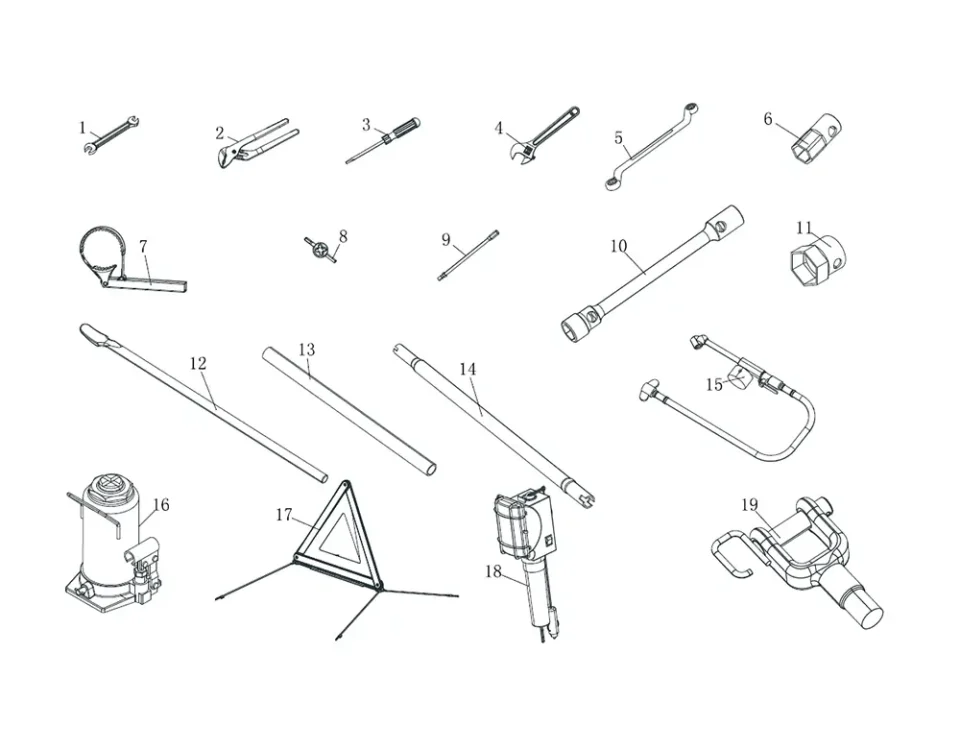 1
2
3
4
5
6
7
8
9
10
11
12
13
14
15
16
17
18
19