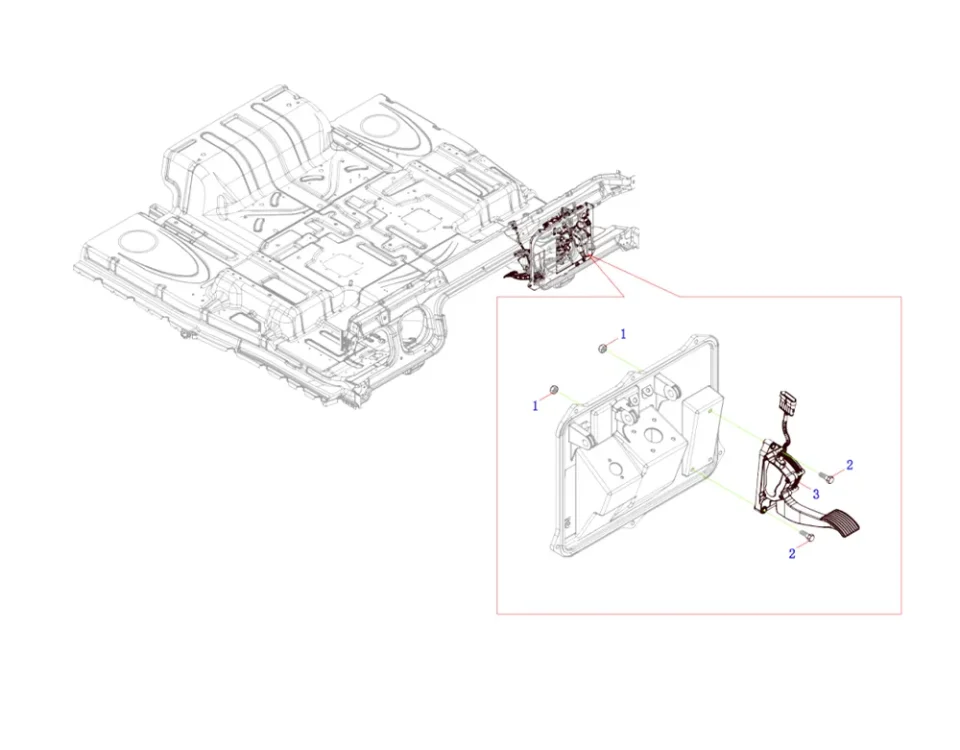 1
1
2
3
2