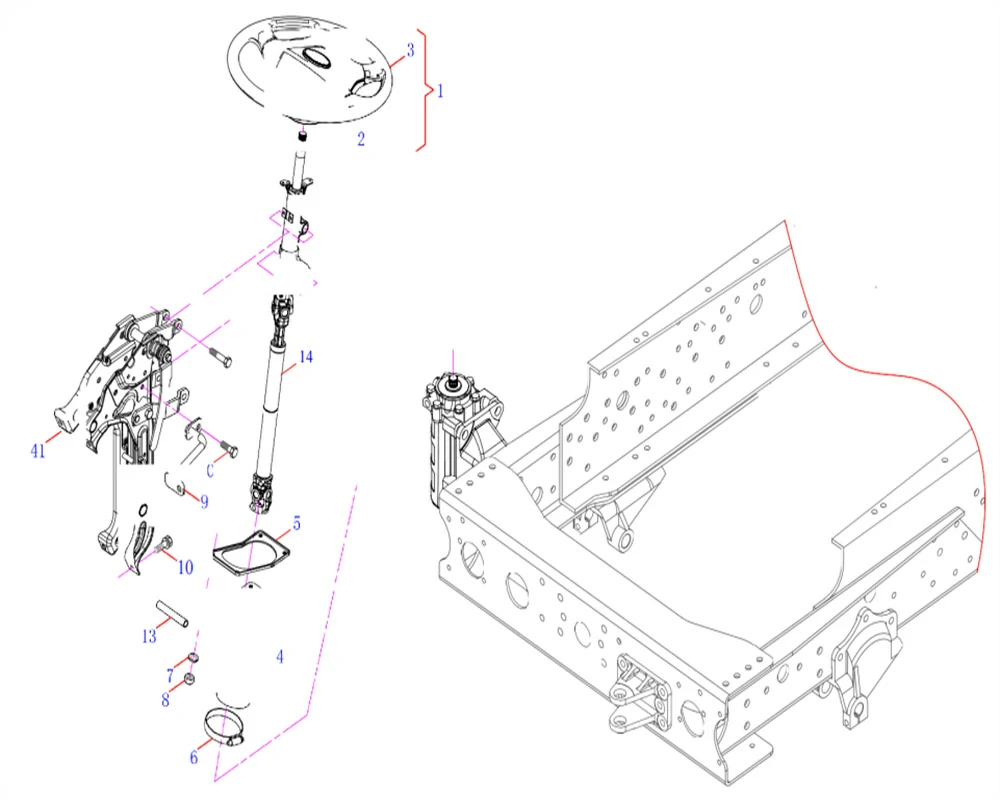 3
1
2
14
41
C
9
5
10
13
4
7
8
6