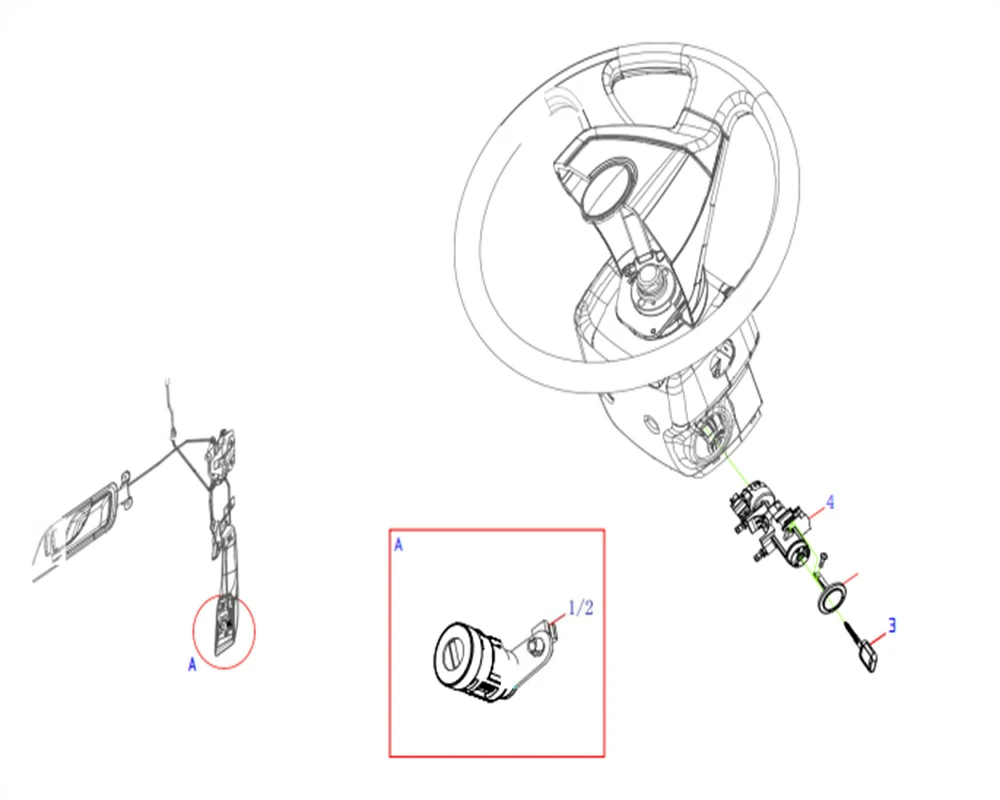 A

A
1/2

4

3