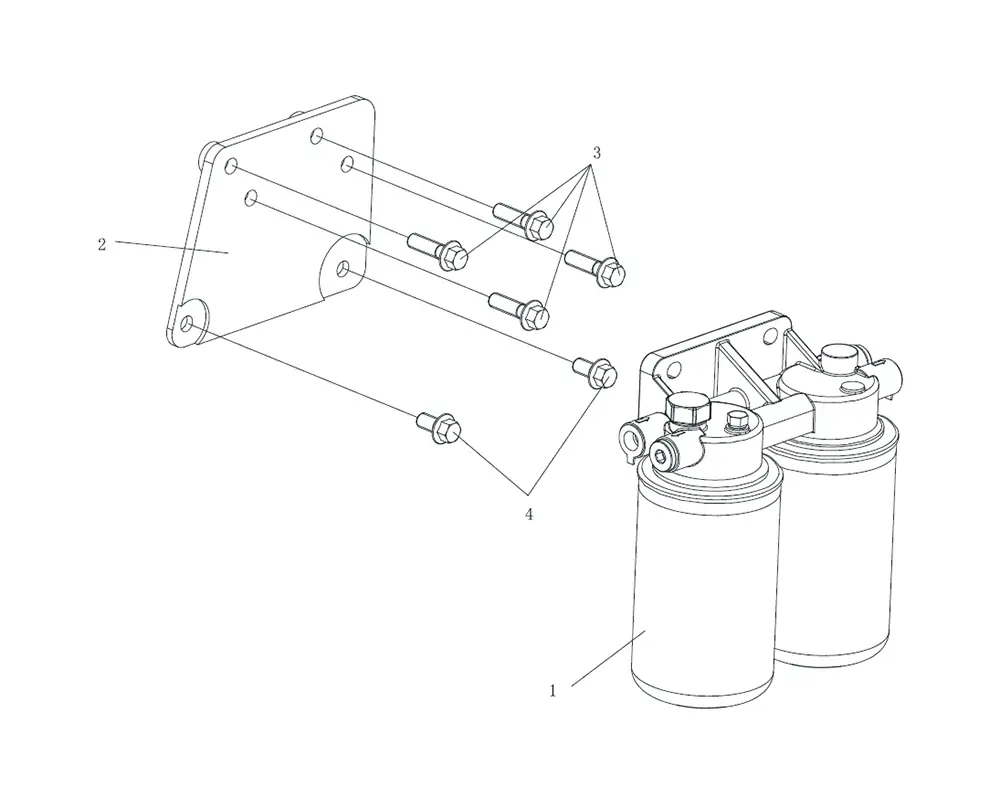 3
2
4
1