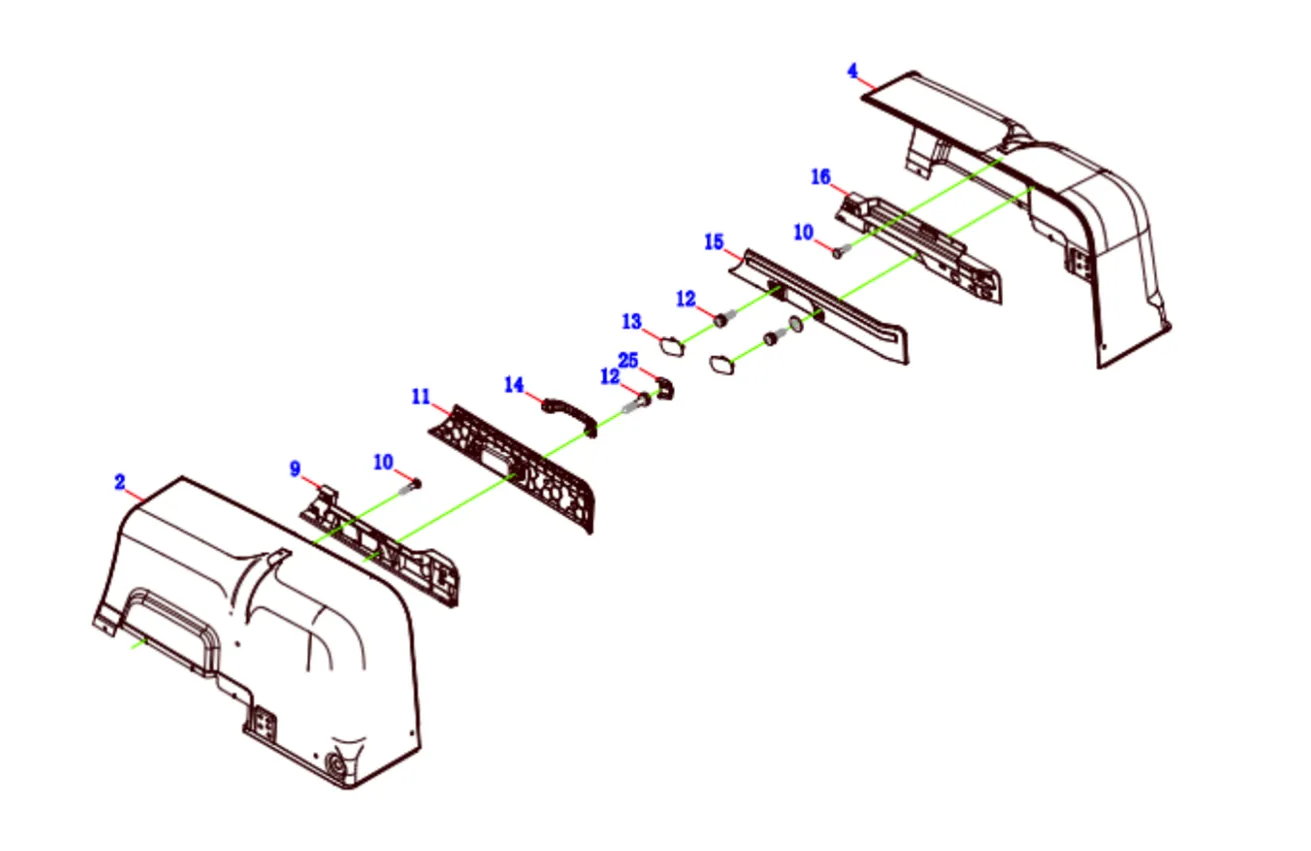 4
16
10
15
12
13
25
12
14
11
10
9
2