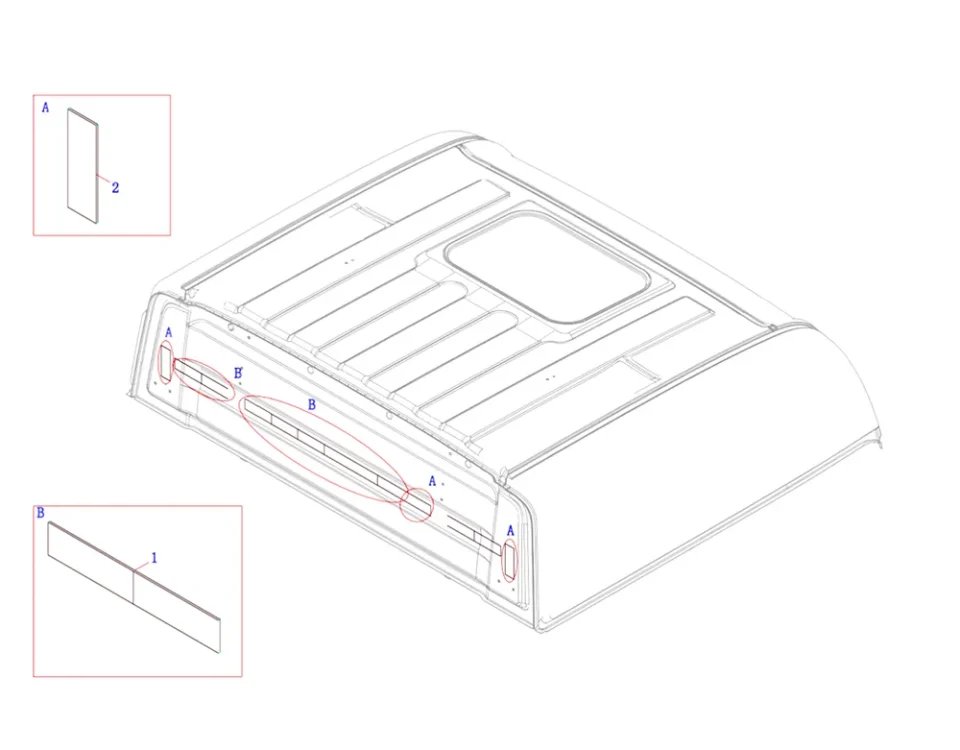 A
2
A
B
B
A
A
B
1