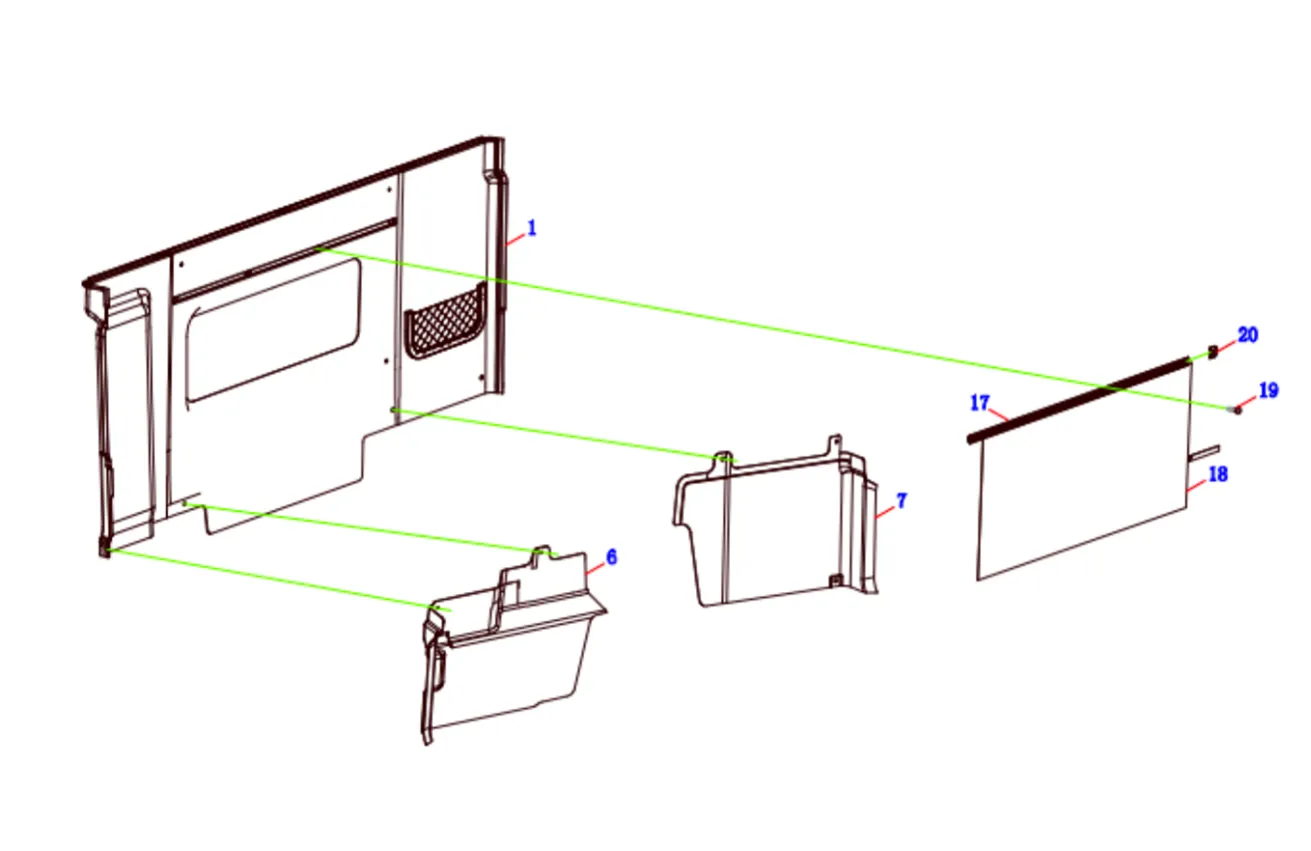 1
20
19
17
18
7
6