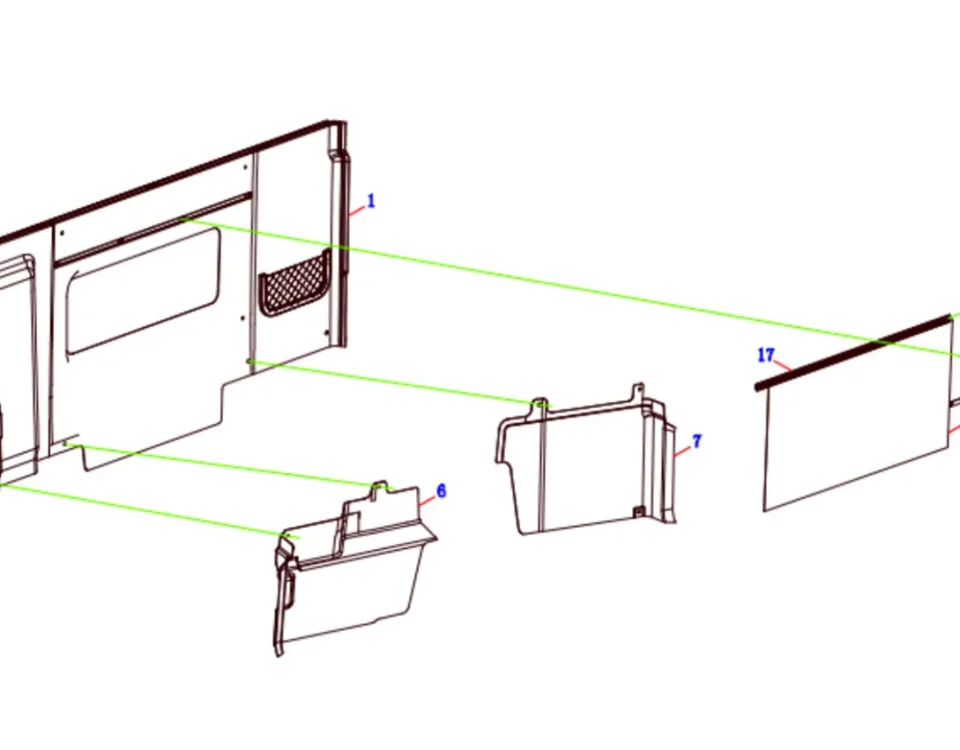 1
17
7
6