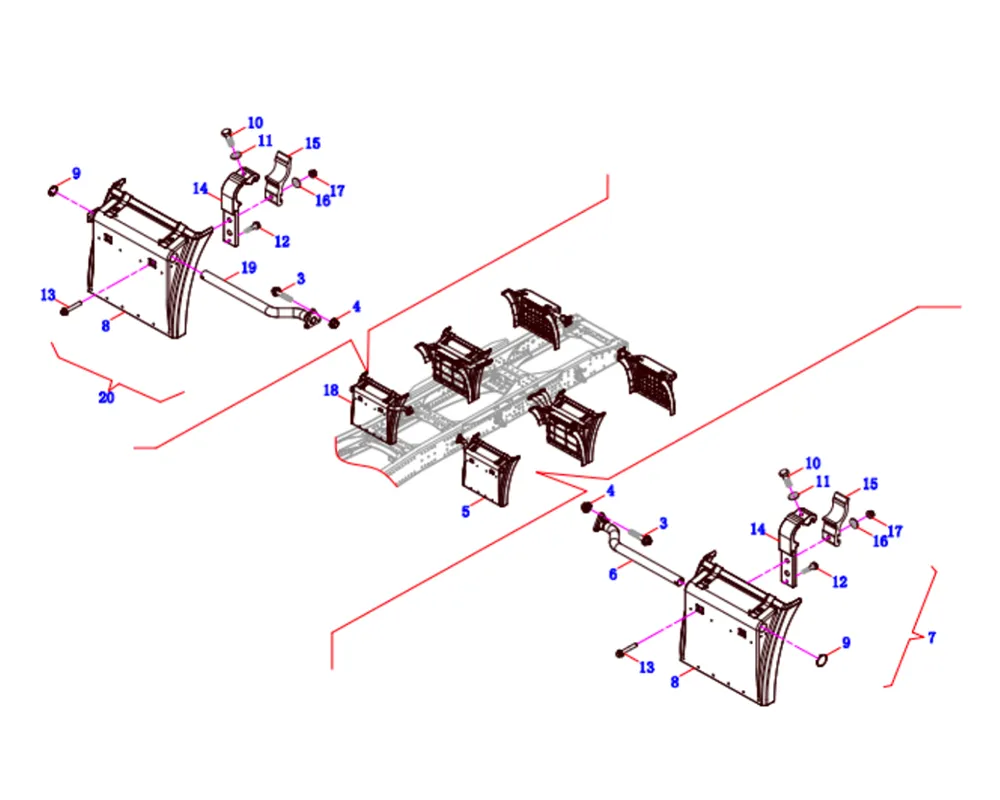 10
11
15
9
14
17
16
12
19
3
13
4
8
20
18
5
4
10
11
15
3
14
17
16
6
12
7
9
13
8