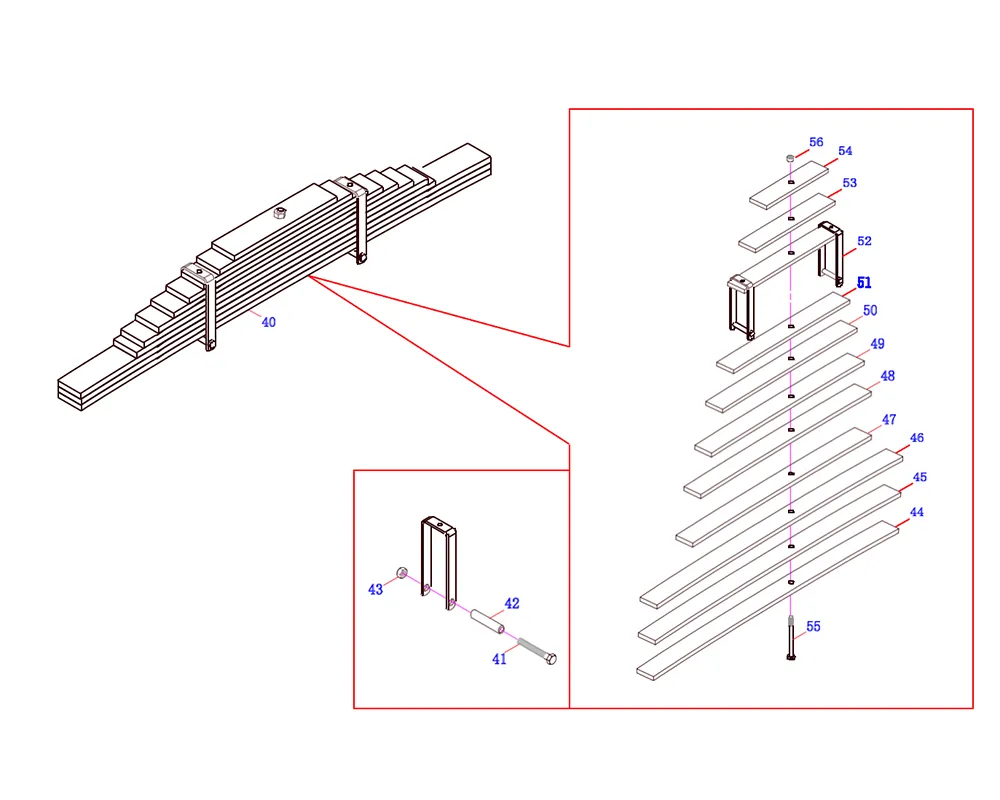 40

56
54
53
52
51
50
49
48
47
46
45
44
55

43
42
41