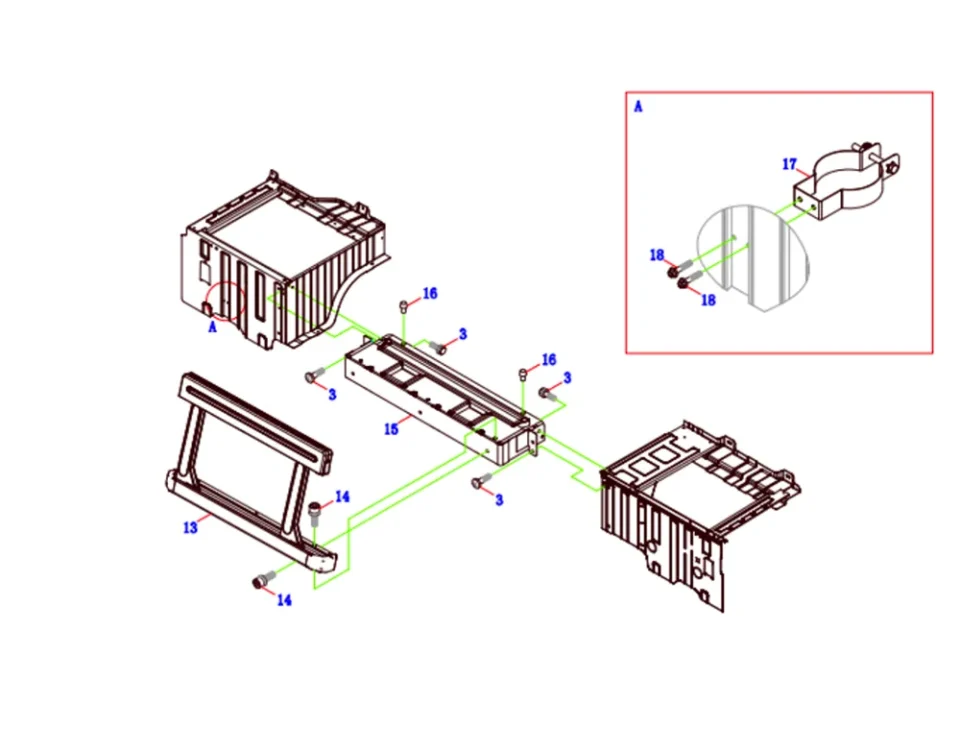 A

17

18

18

A

16

3

3

16

3

15

3

14

13

14