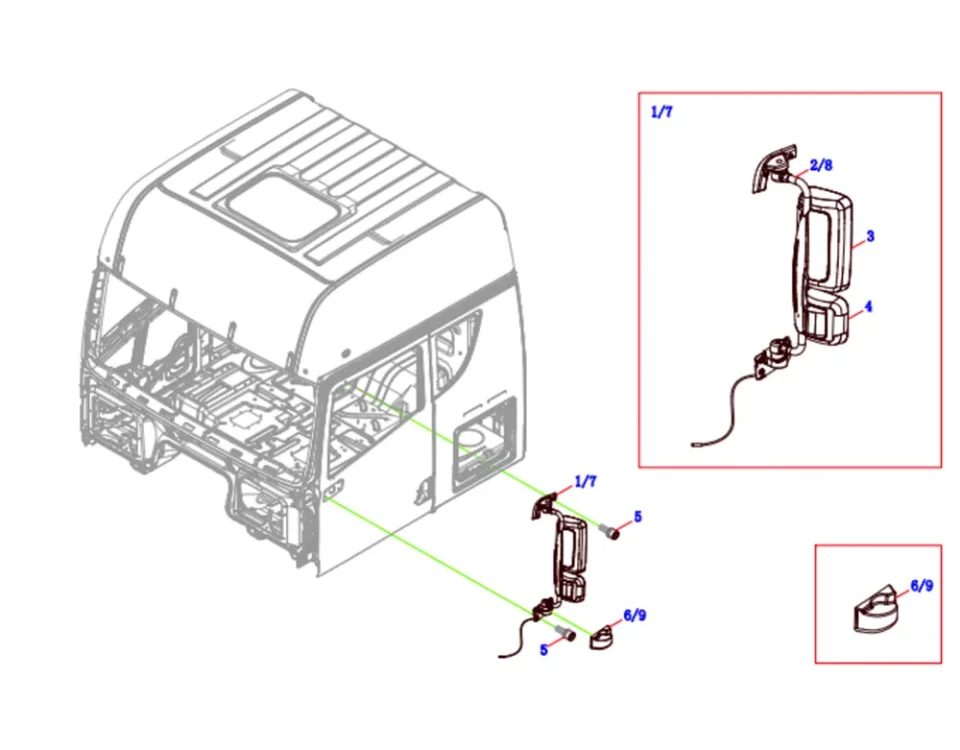 1/7
2/8
3
4
1/7
5
5
6/9
6/9