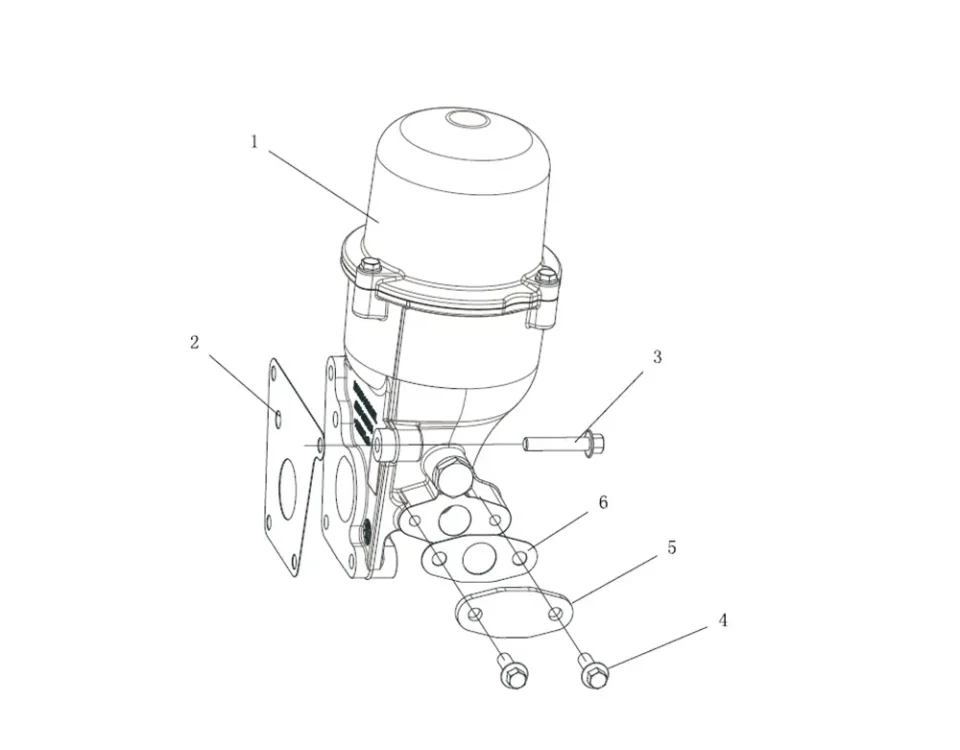 1
2
3
6
5
4