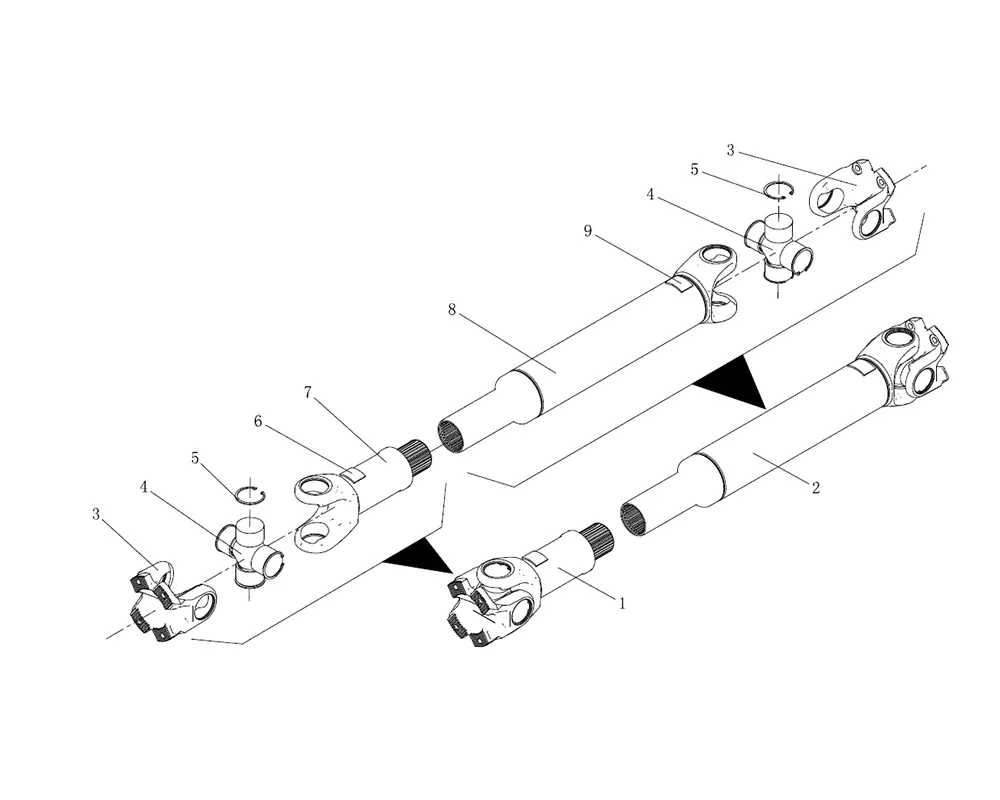 3
5
4
9
8
7
6
5
4
3
2
1