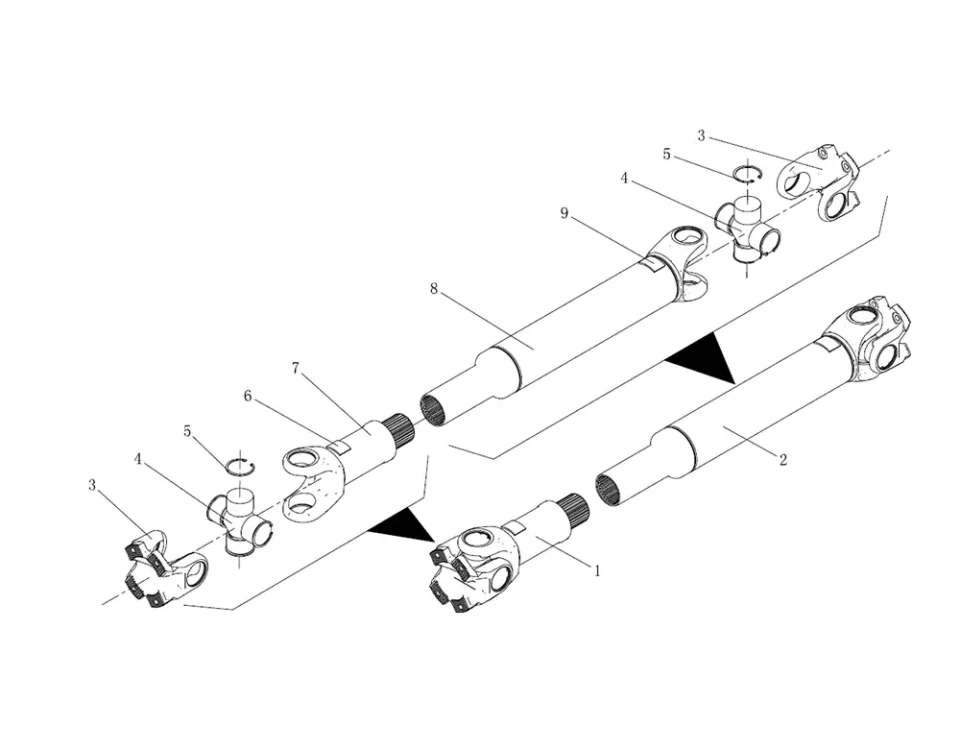 3
5
4
9
8
7
6
5
4
3
2
1