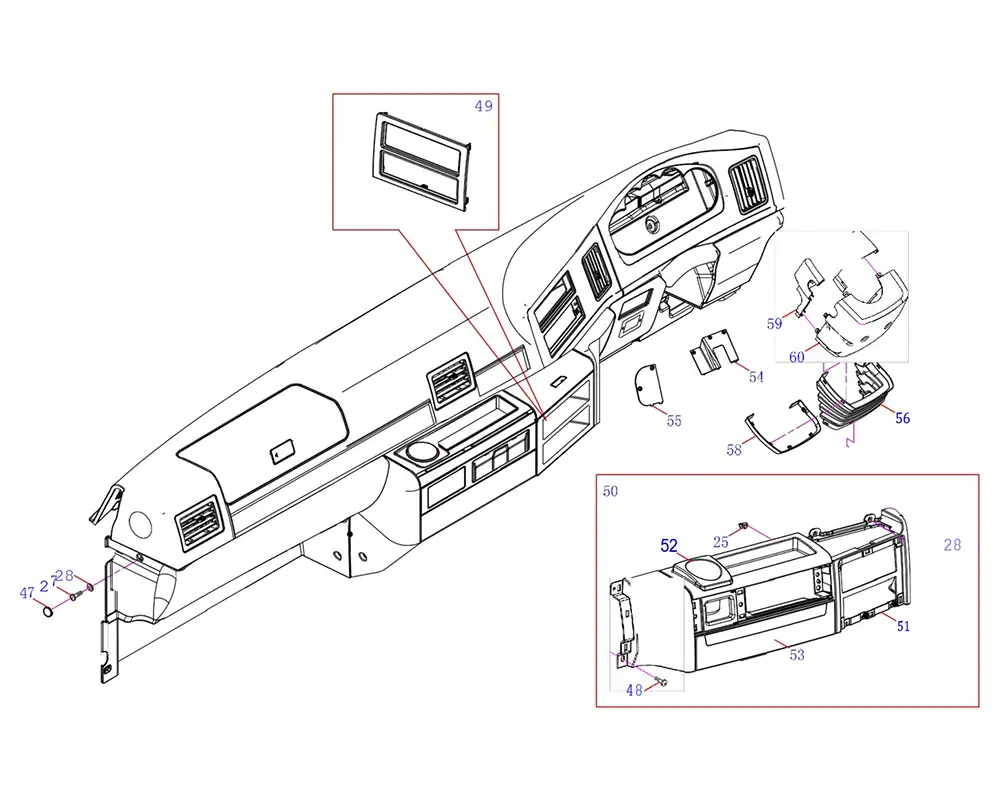 49

59

60

54

55

56

58

50

52

25

28

51

53

48

47

27

28