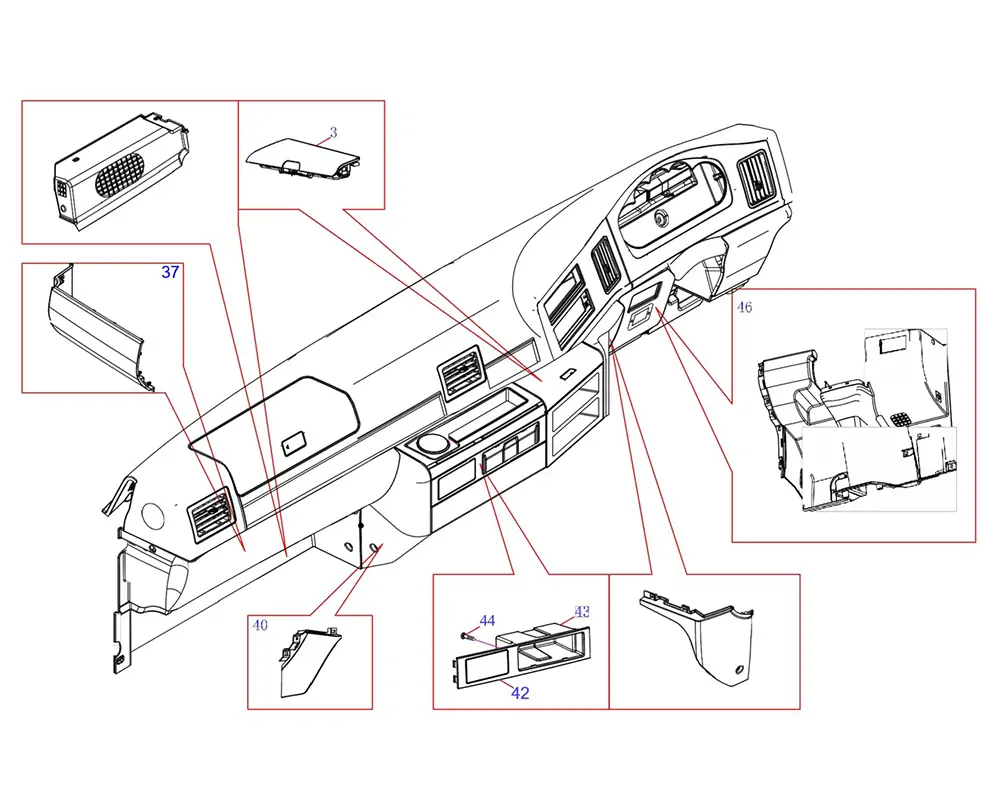 3
37
46
40
44
43
42