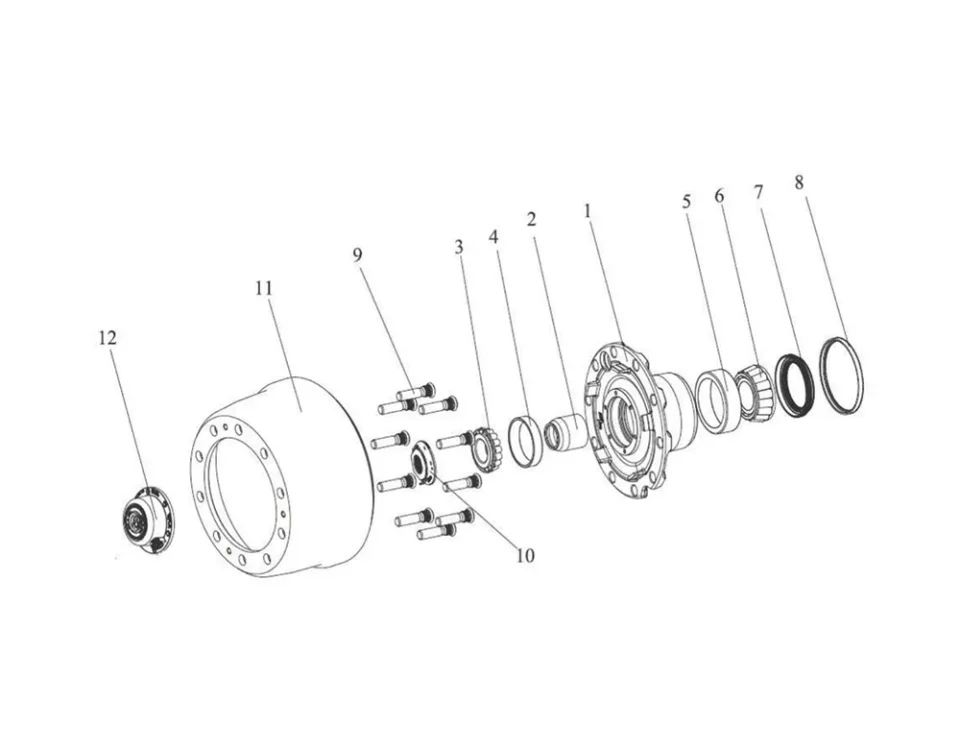 12
11
9
3
4
2
1
5
6
7
8
10