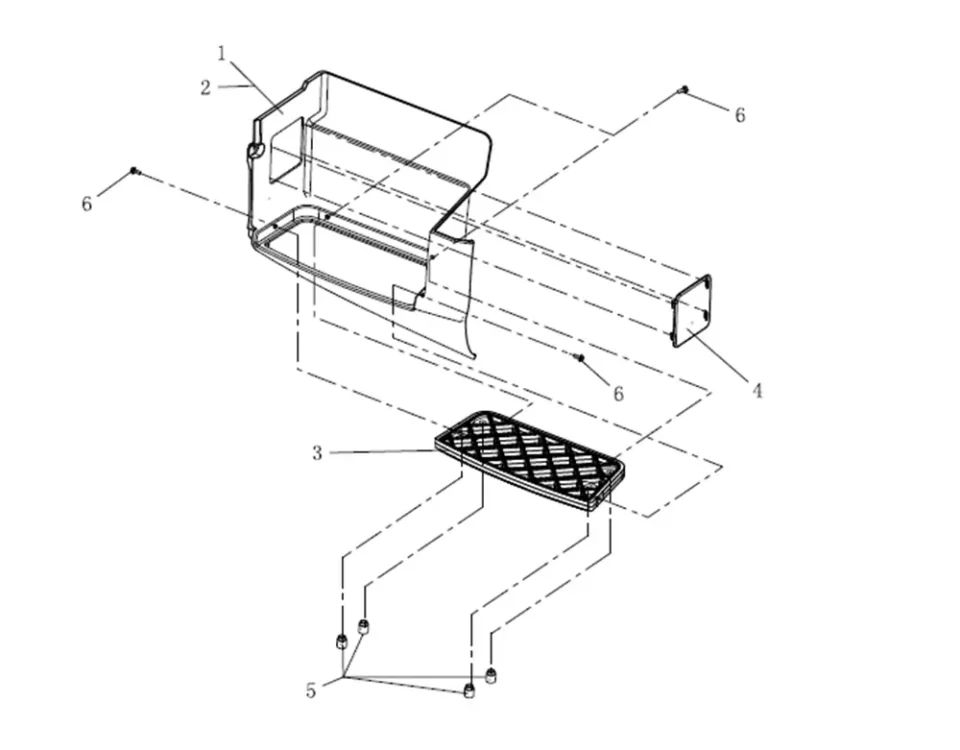 1
2
6
6
6
4
3
5