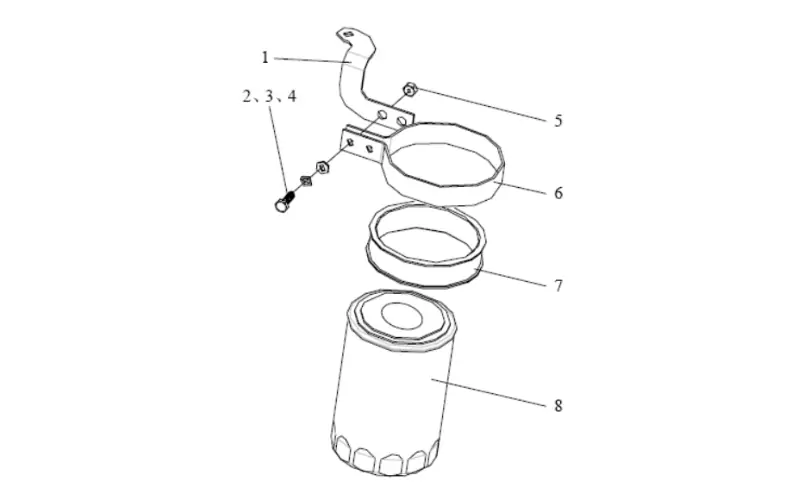 1
2、3、4
5
6
7
8