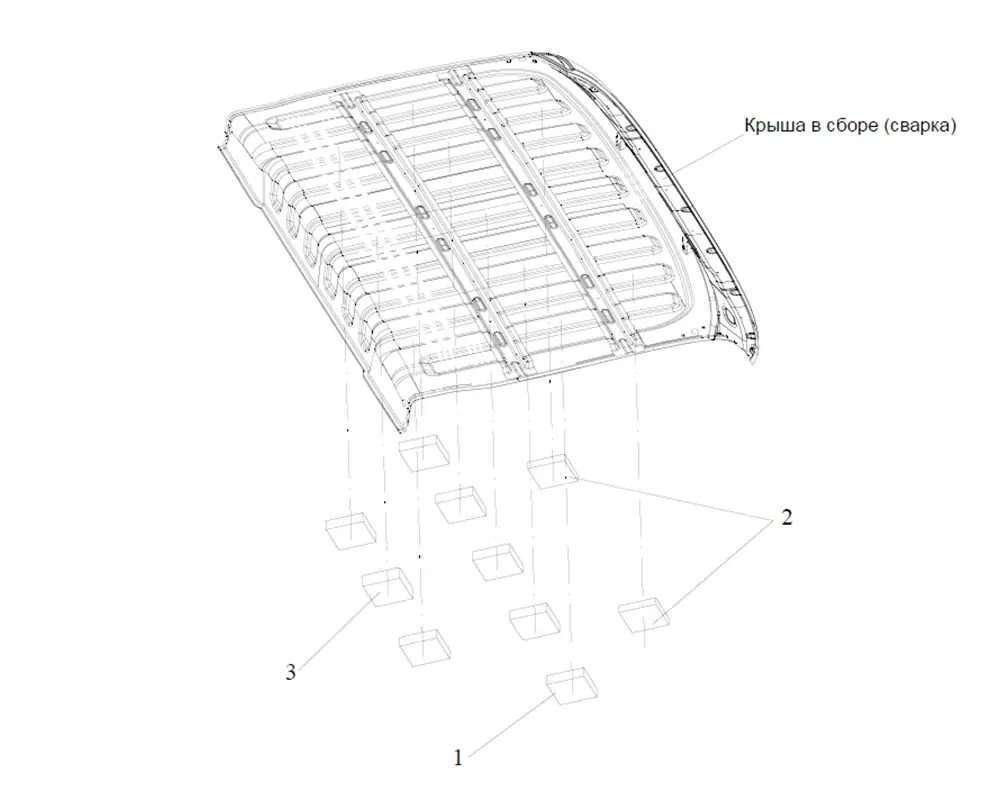 Крыша в сборе (сварка)

2

3

1