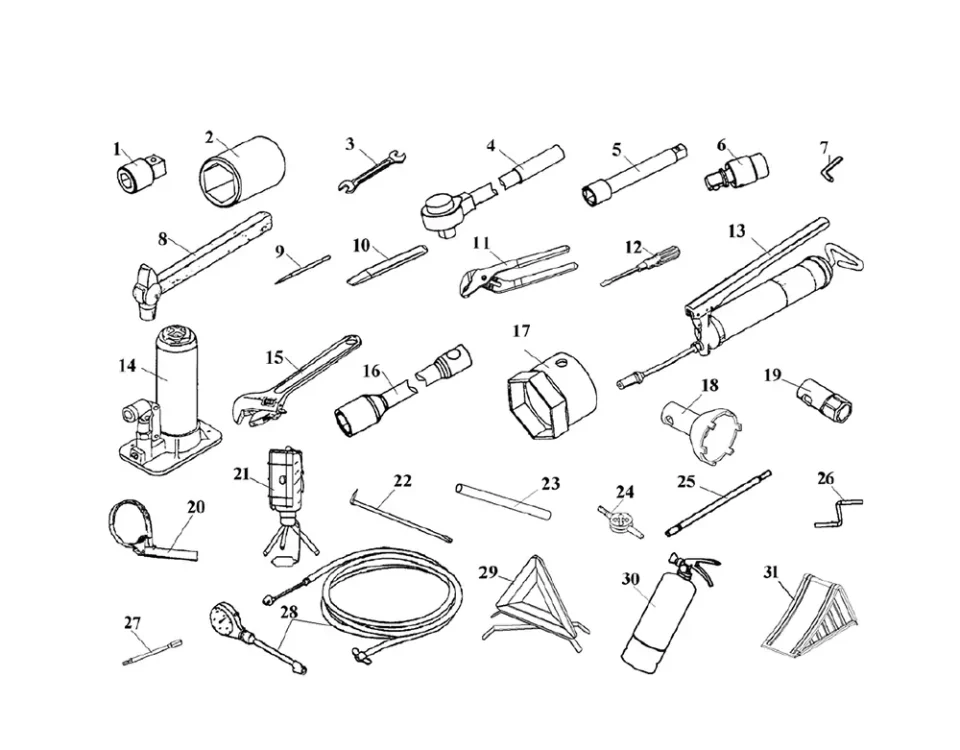 1
2
3
4
5
6
7
8
9
10
11
12
13
14
15
16
17
18
19
20
21
22
23
24
25
26
27
28
29
30
31