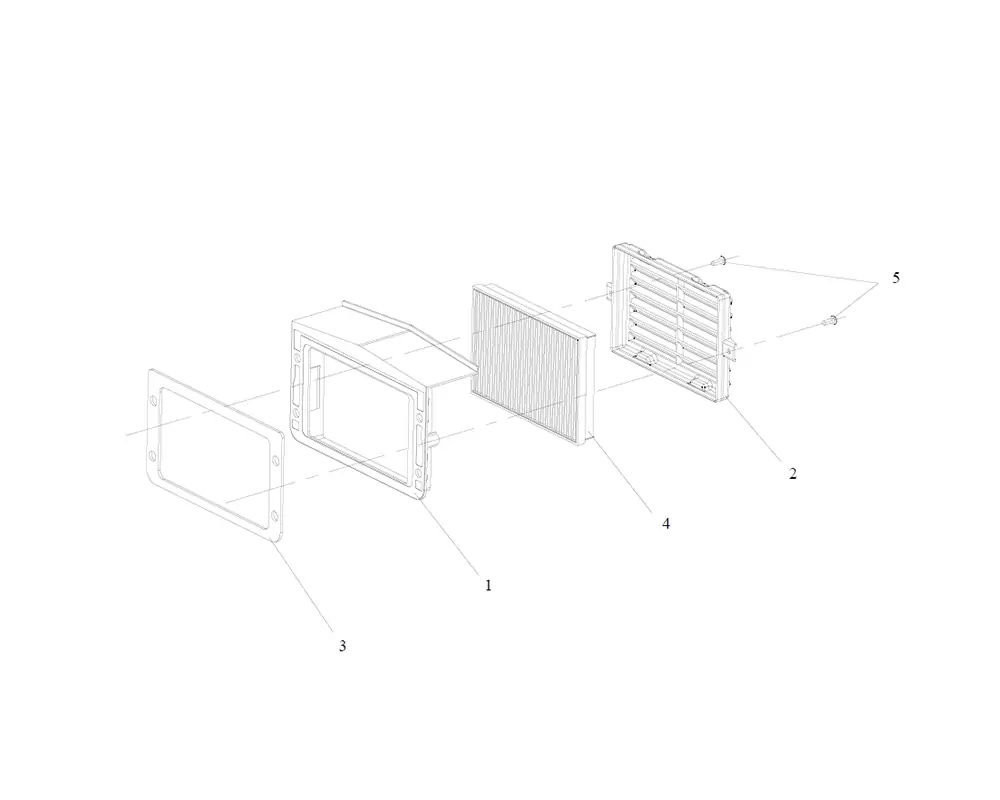 5
2
4
1
3