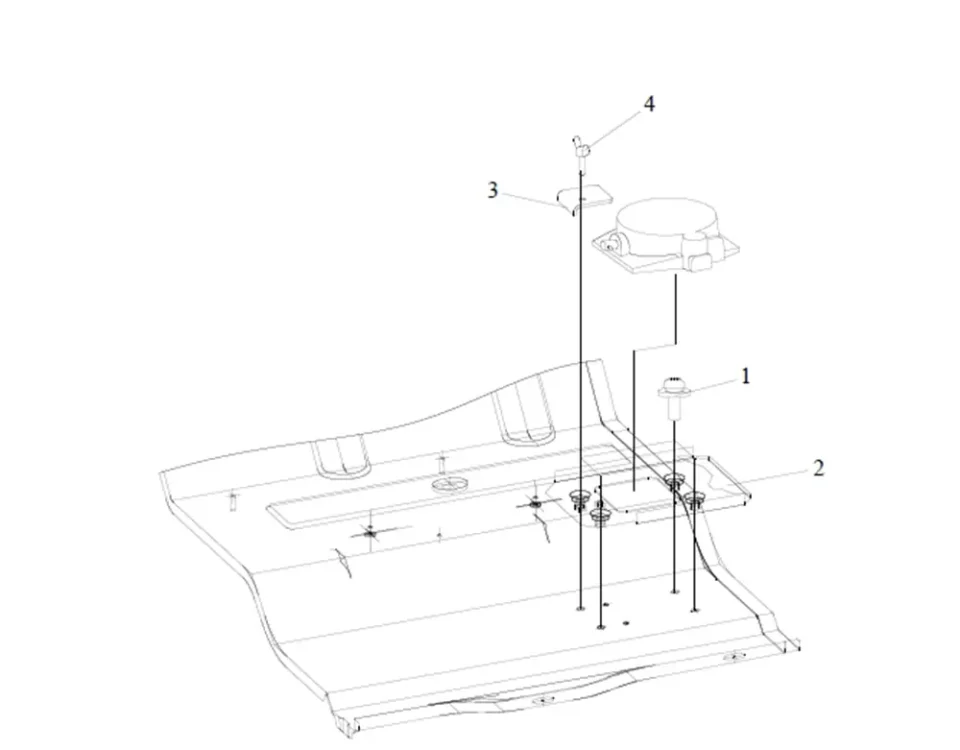 4

3

1

2