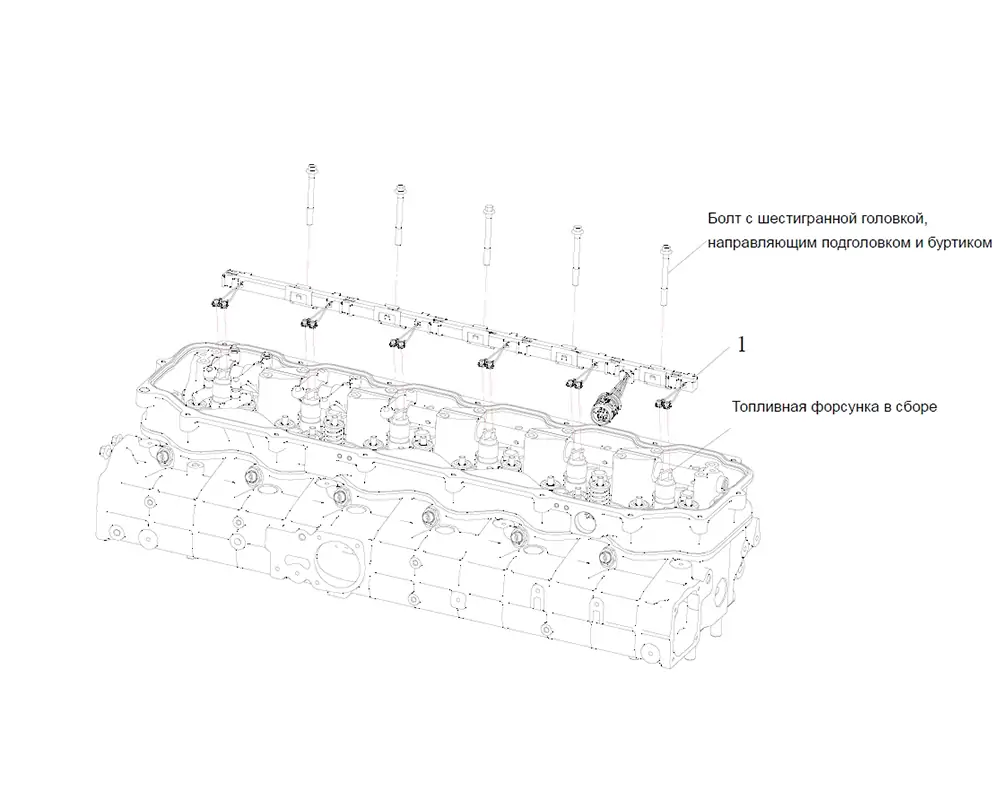 Болт с шестигранной головкой, направляющим подголовком и буртиком

1

Топливная форсунка в сборе