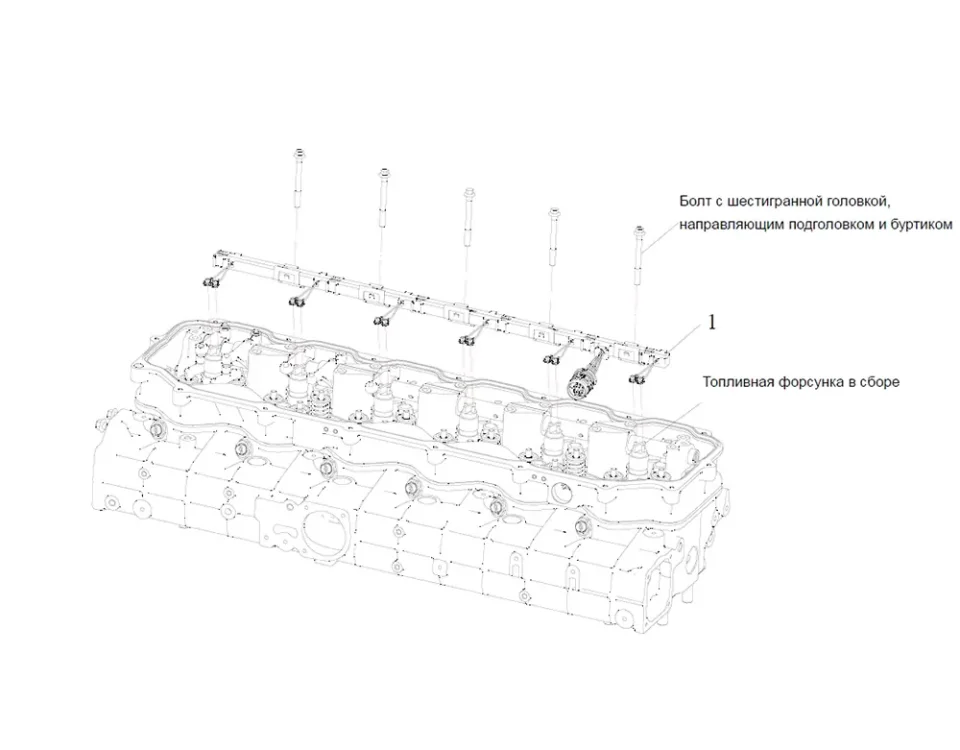 Болт с шестигранной головкой, направляющим подголовком и буртиком

1

Топливная форсунка в сборе