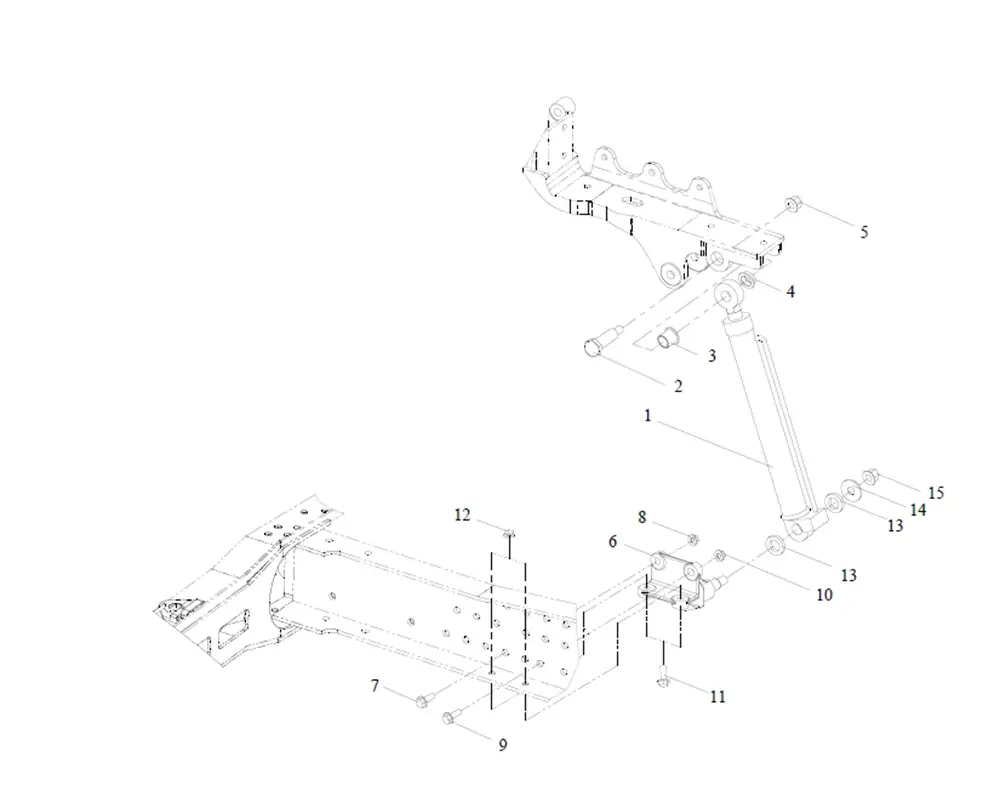 5
4
3
2
1
15
14
13
13
12
8
6
10
7
11
9