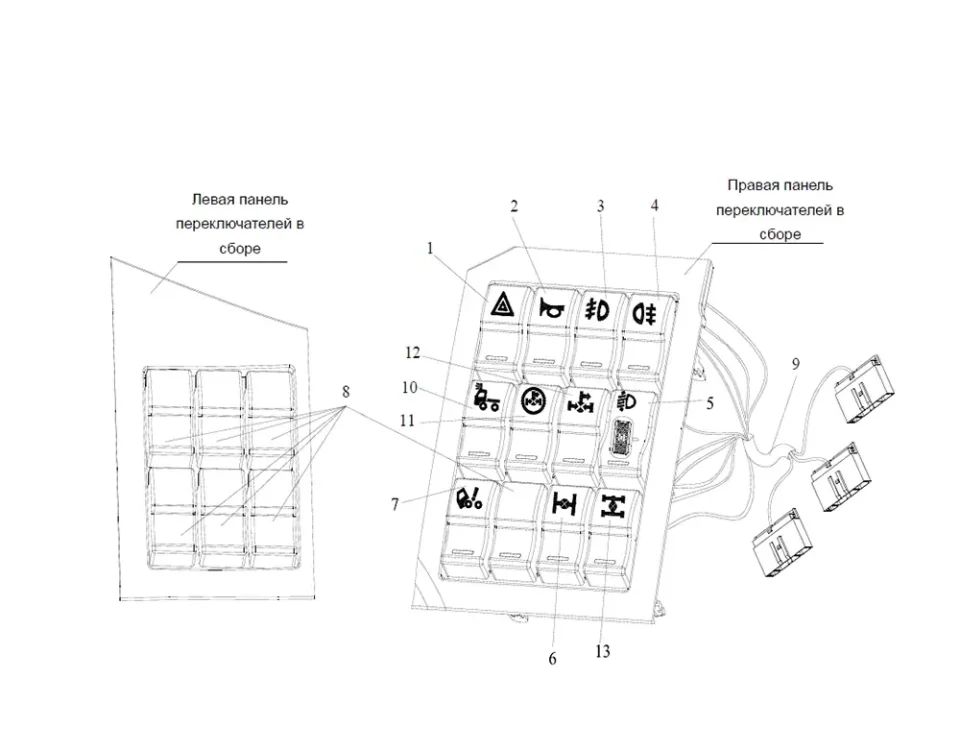 Левая панель переключателей в сборе

Правая панель переключателей в сборе

1
2
3
4
12
10
11
5
8
9
7
6
13