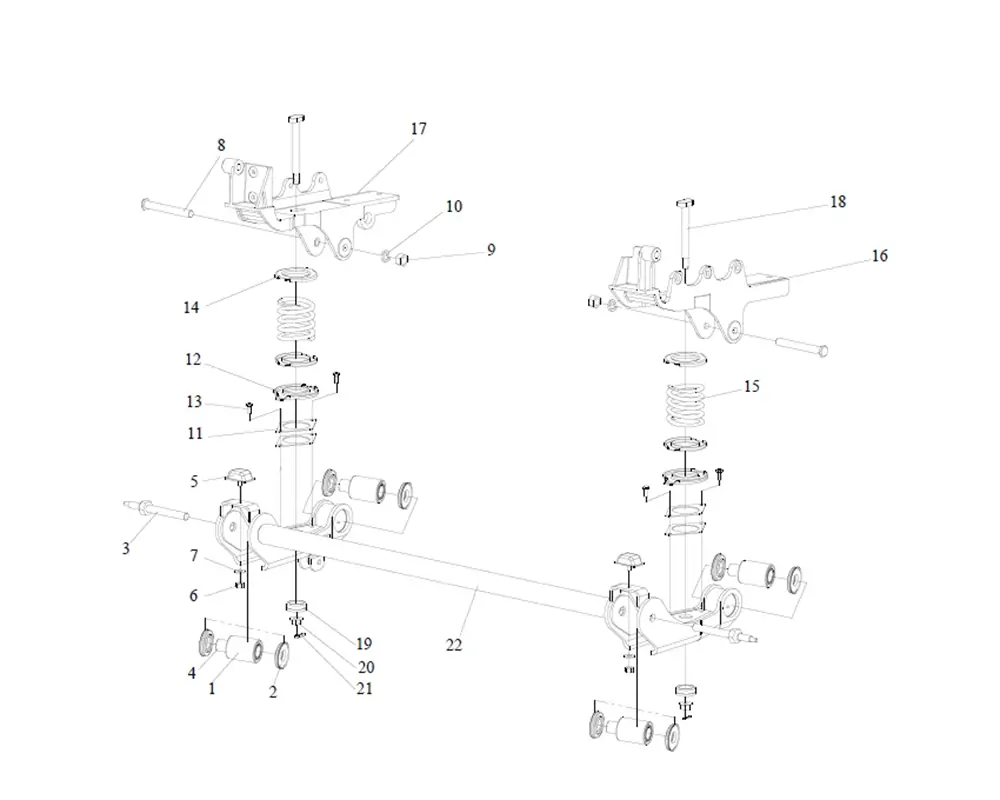 8
17
10
9
18
16
14
12
13
11
15
5
3
7
6
22
19
20
21
4
1
2