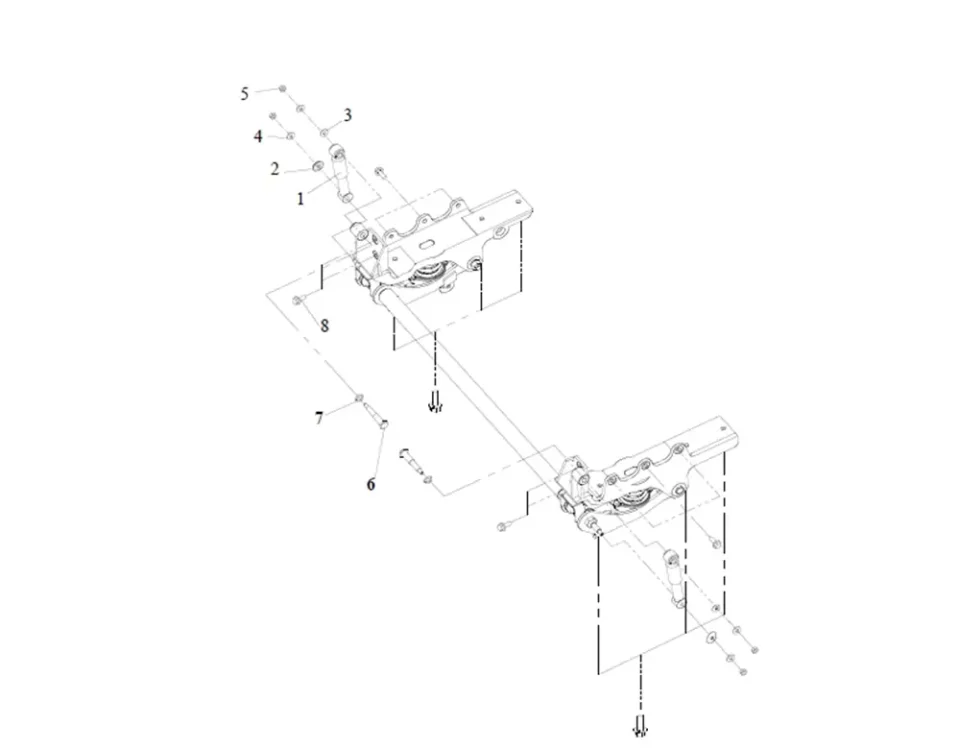 5
3
4
2
1
8
7
6