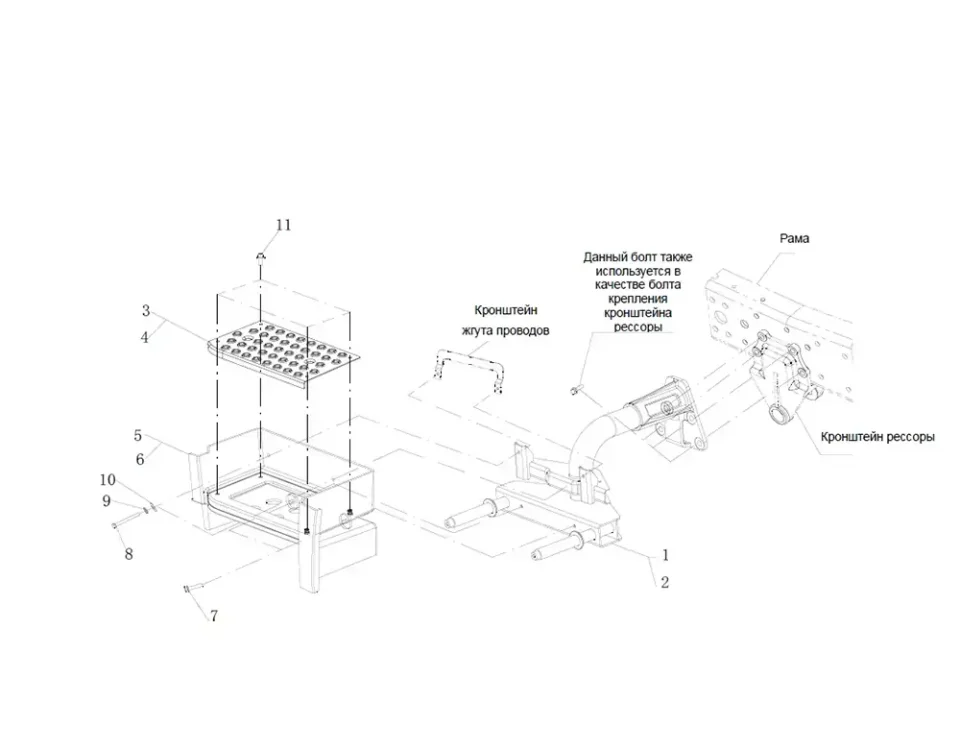 11

3
4

Кронштейн
жгута проводов

Данный болт также используется в качестве болта крепления кронштейна рессоры

Рама

Кронштейн рессоры

5
6

10
9
8

7

1
2