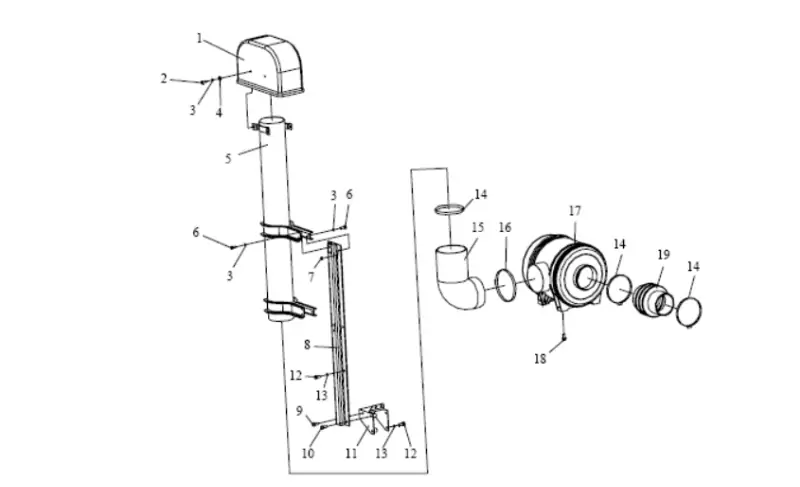 1
2
3
4
5
3
6
6
3
7
8
12
13
9
10
11
13
12
14
15
16
17
14
19
14
18