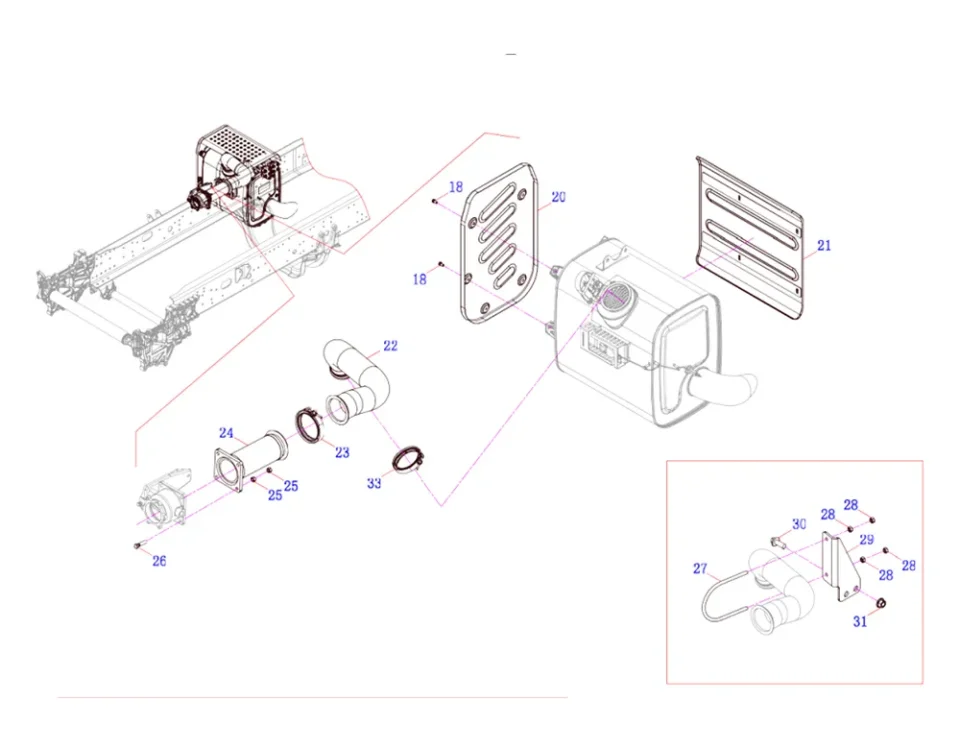 18
20
21
18
22
24
23
25
25
33
26
30
28
28
29
27
28
28
31