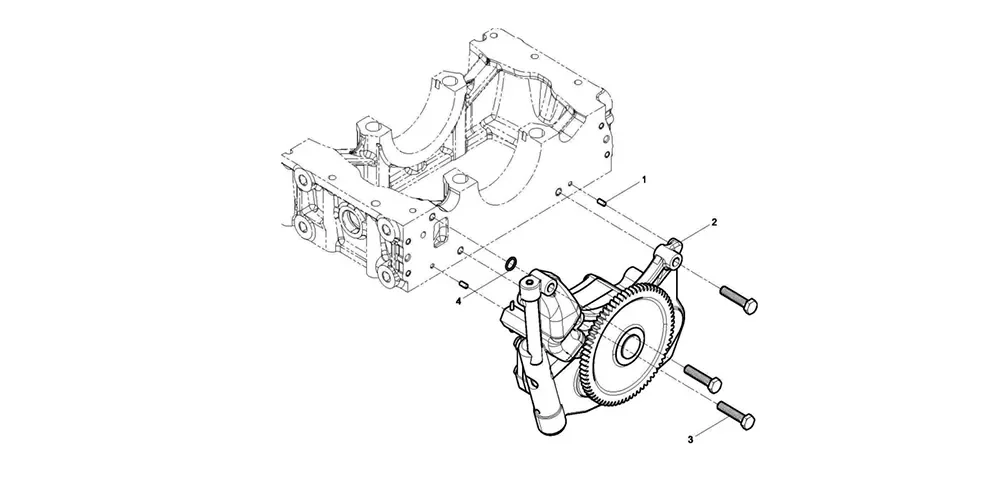 1
2
4
3