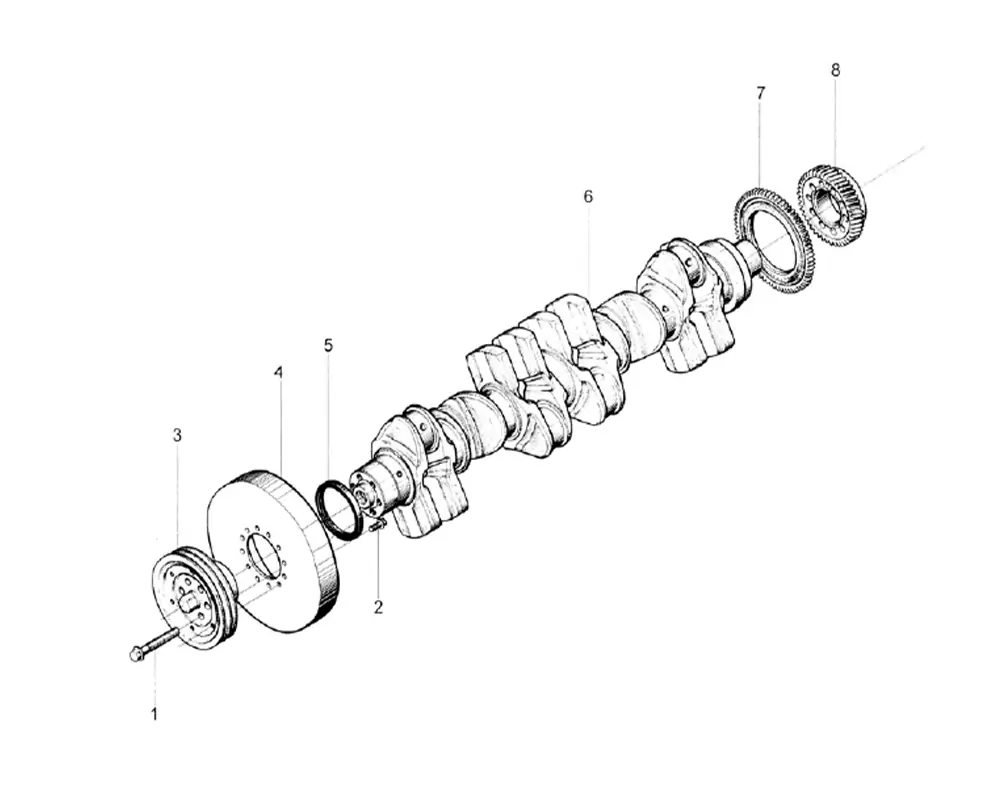 8
7
6
5
4
3
2
1