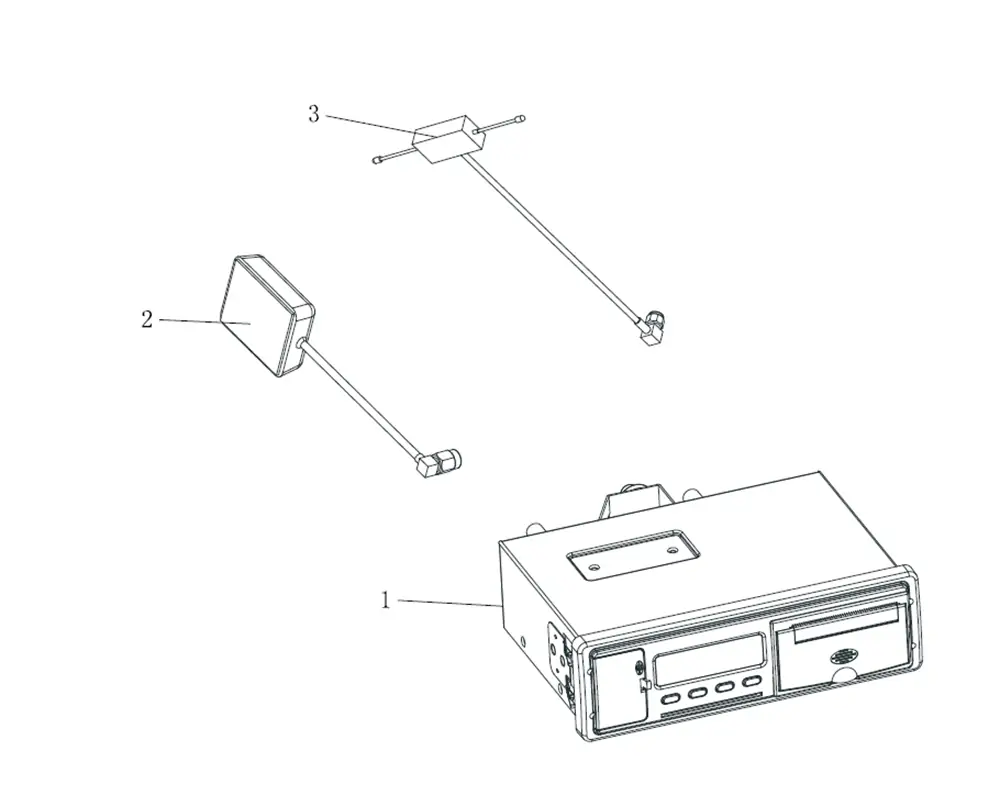 3

2

1